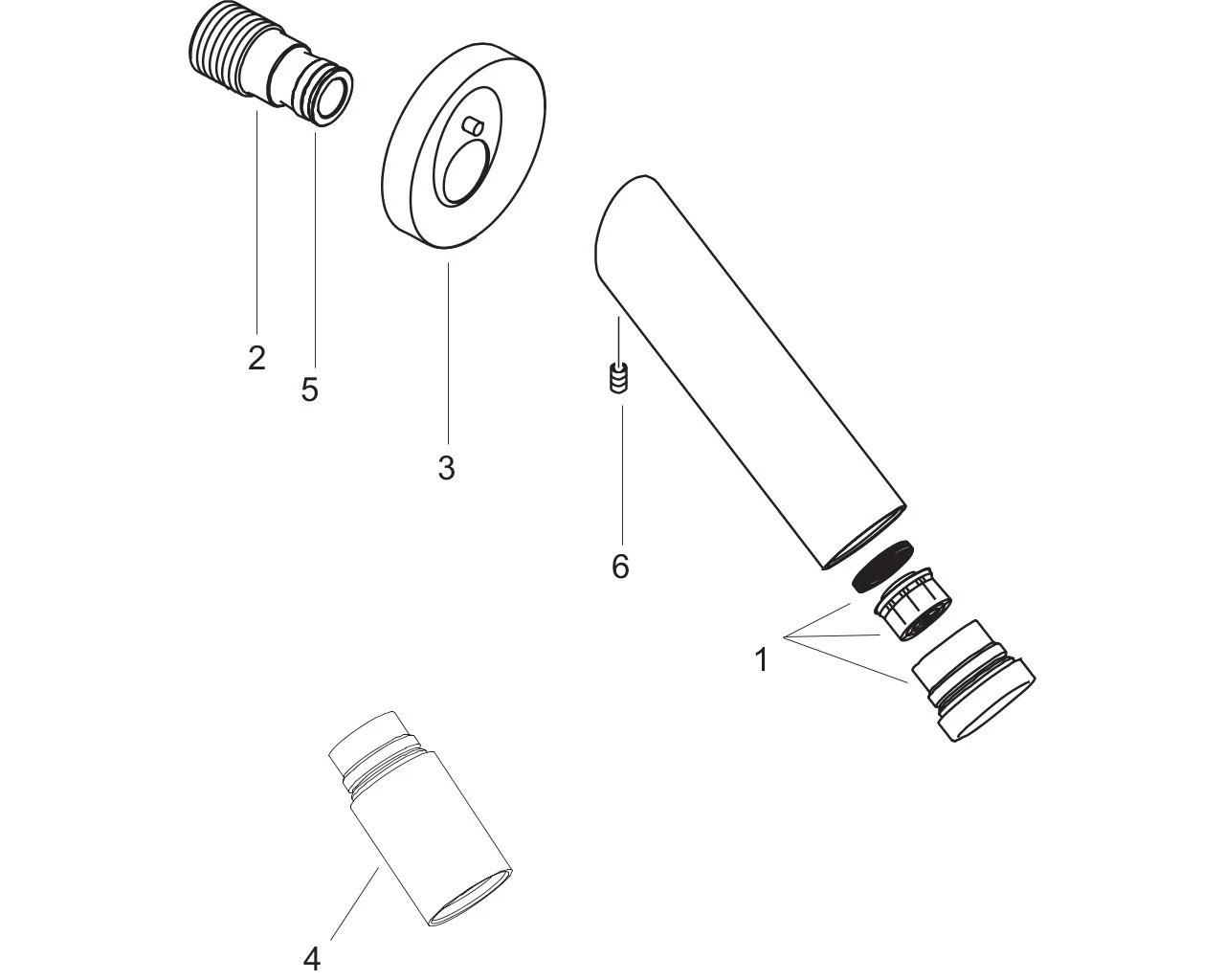 2
5
3
6
1
4