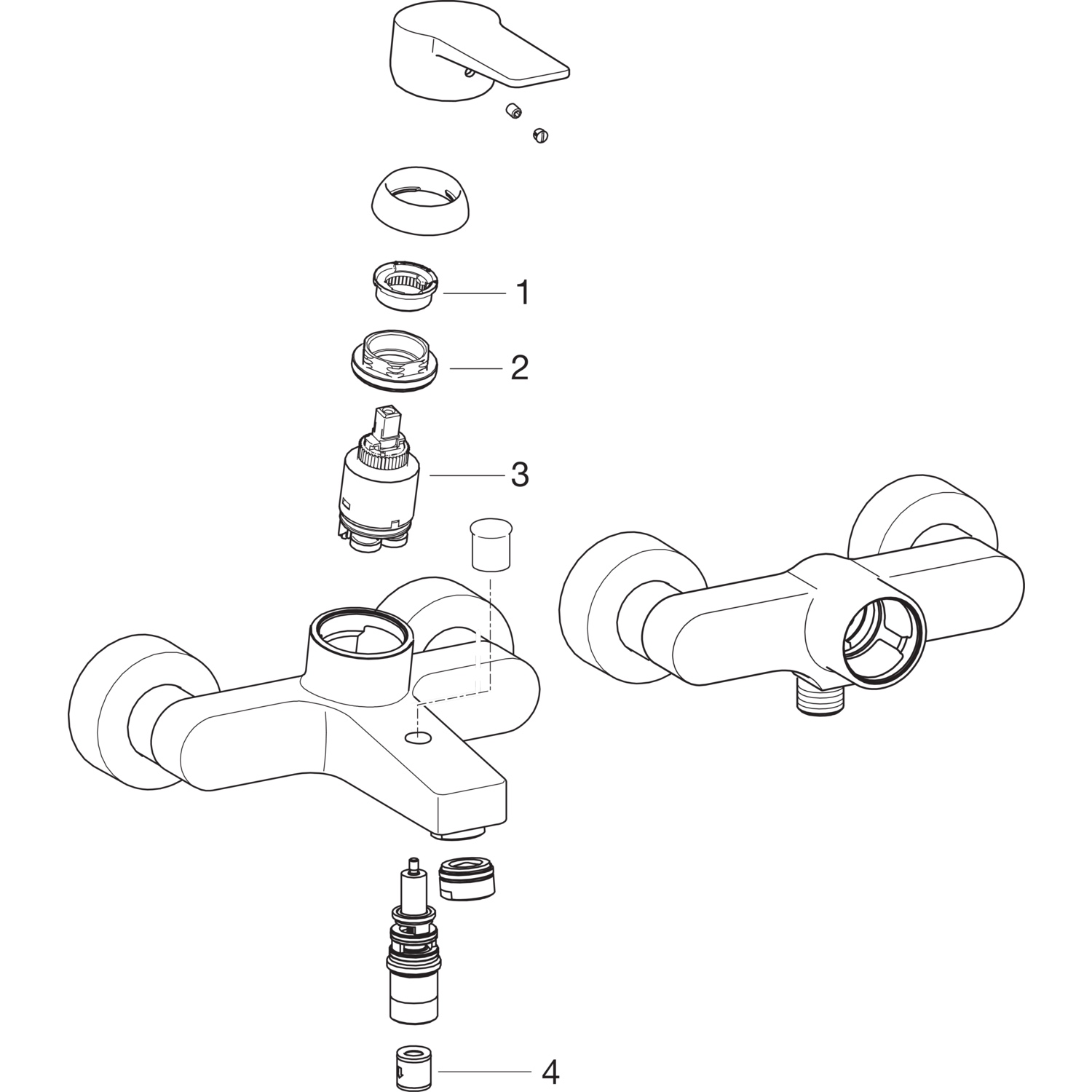 1

2

3

4