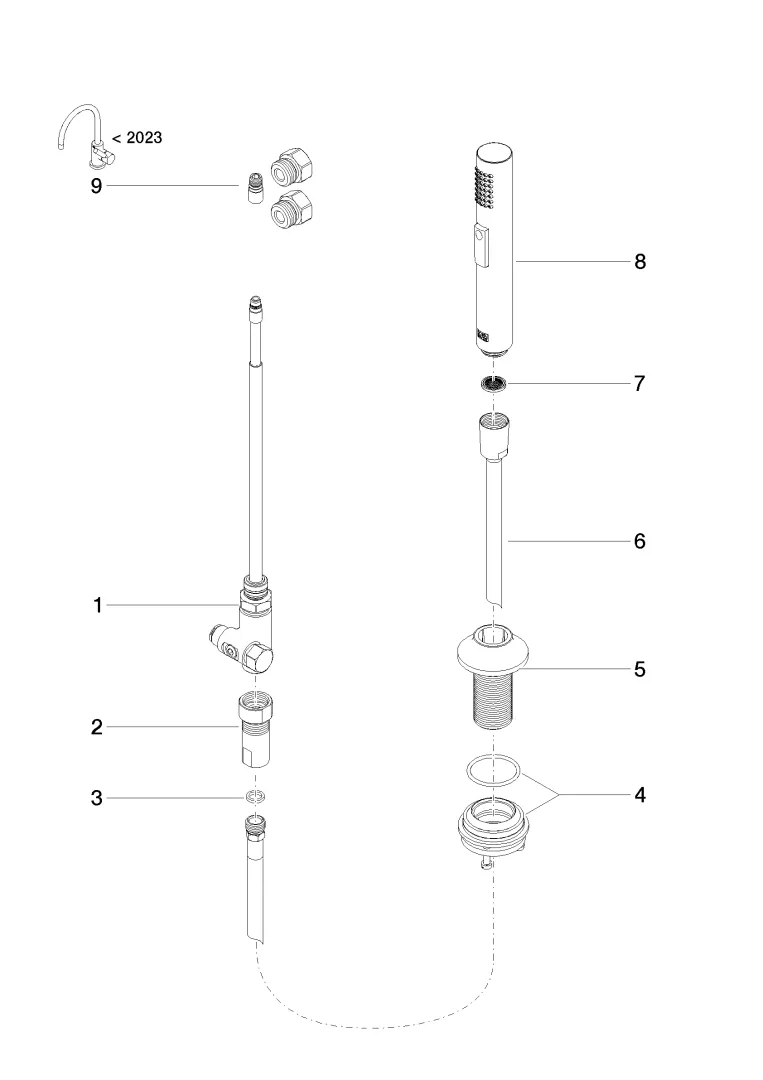 < 2023

9

8

7

6

1

5

2

3

4