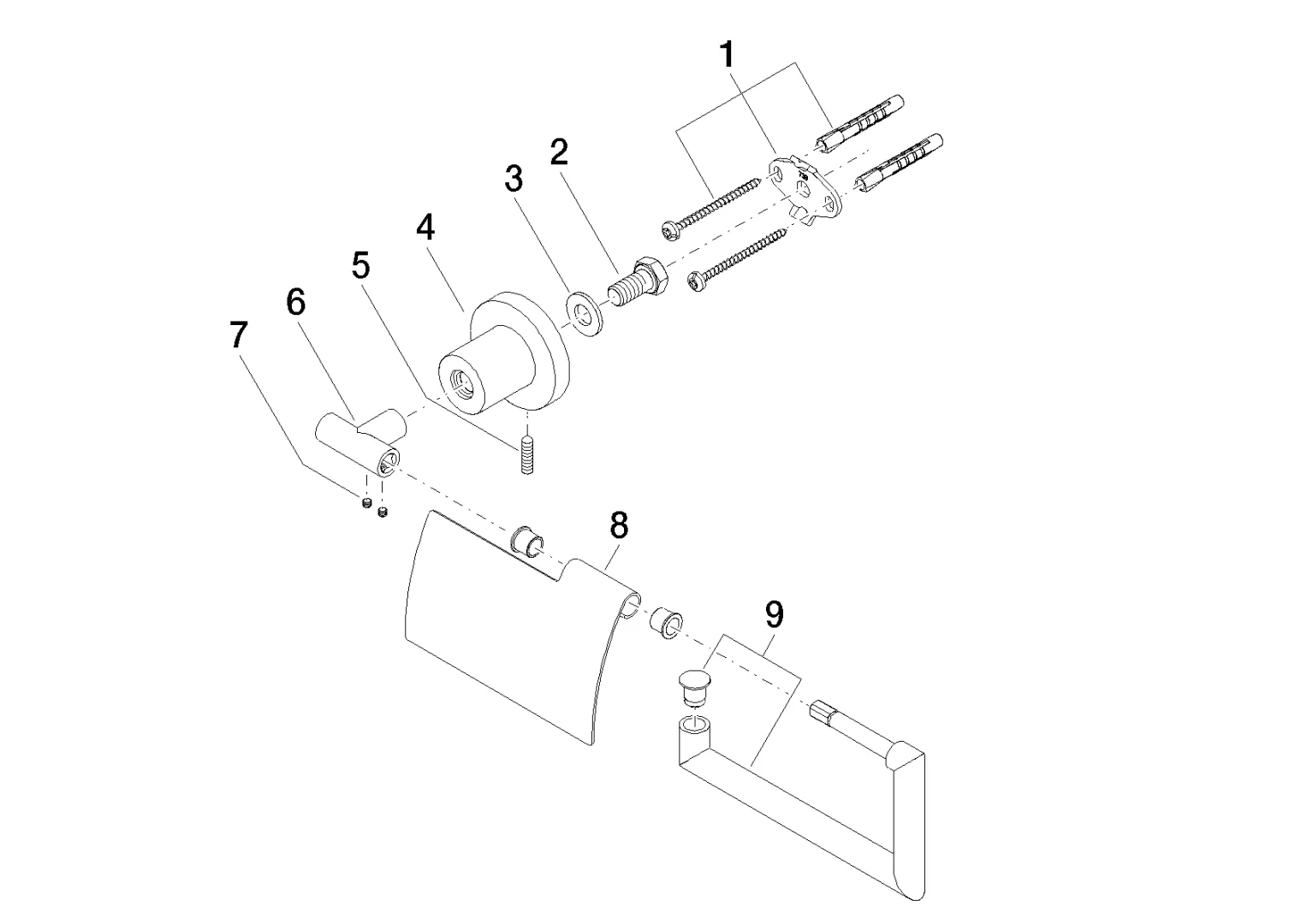 1
2
3
4
5
6
7
8
9