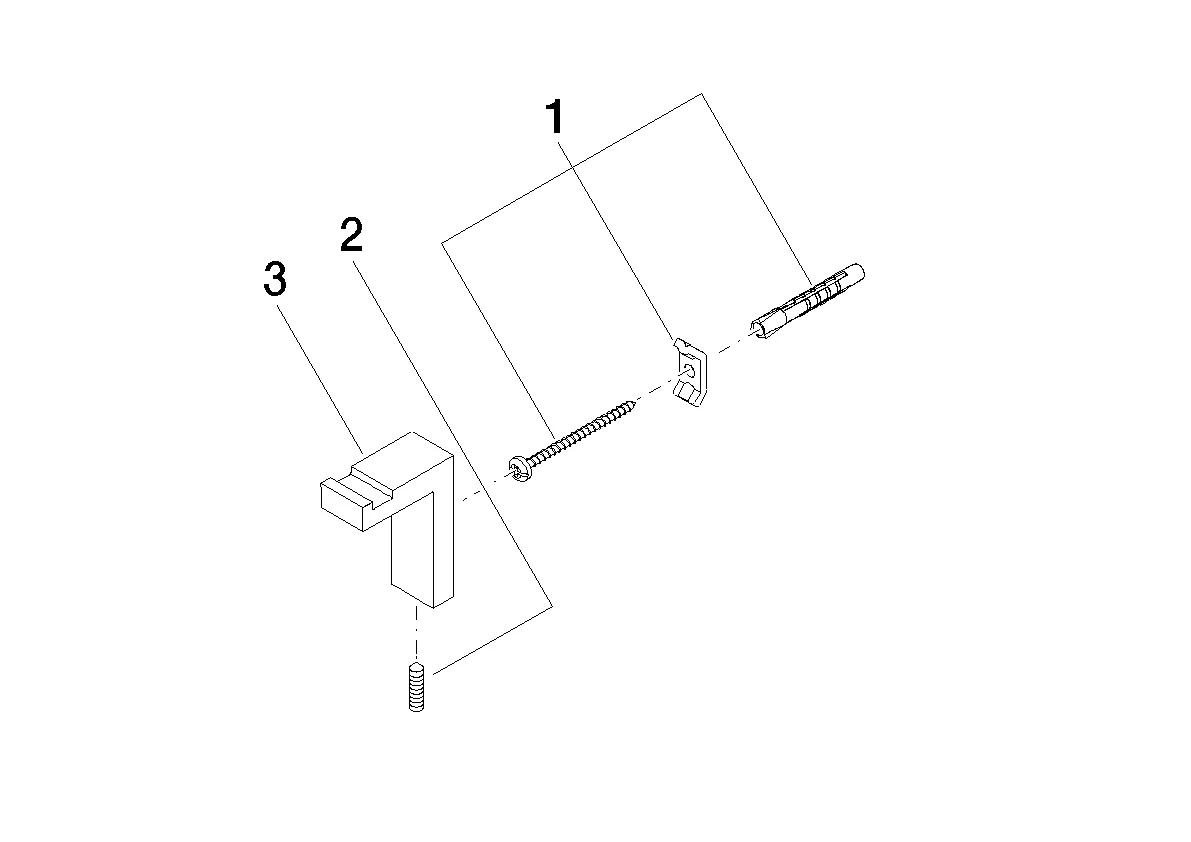 1

2

3