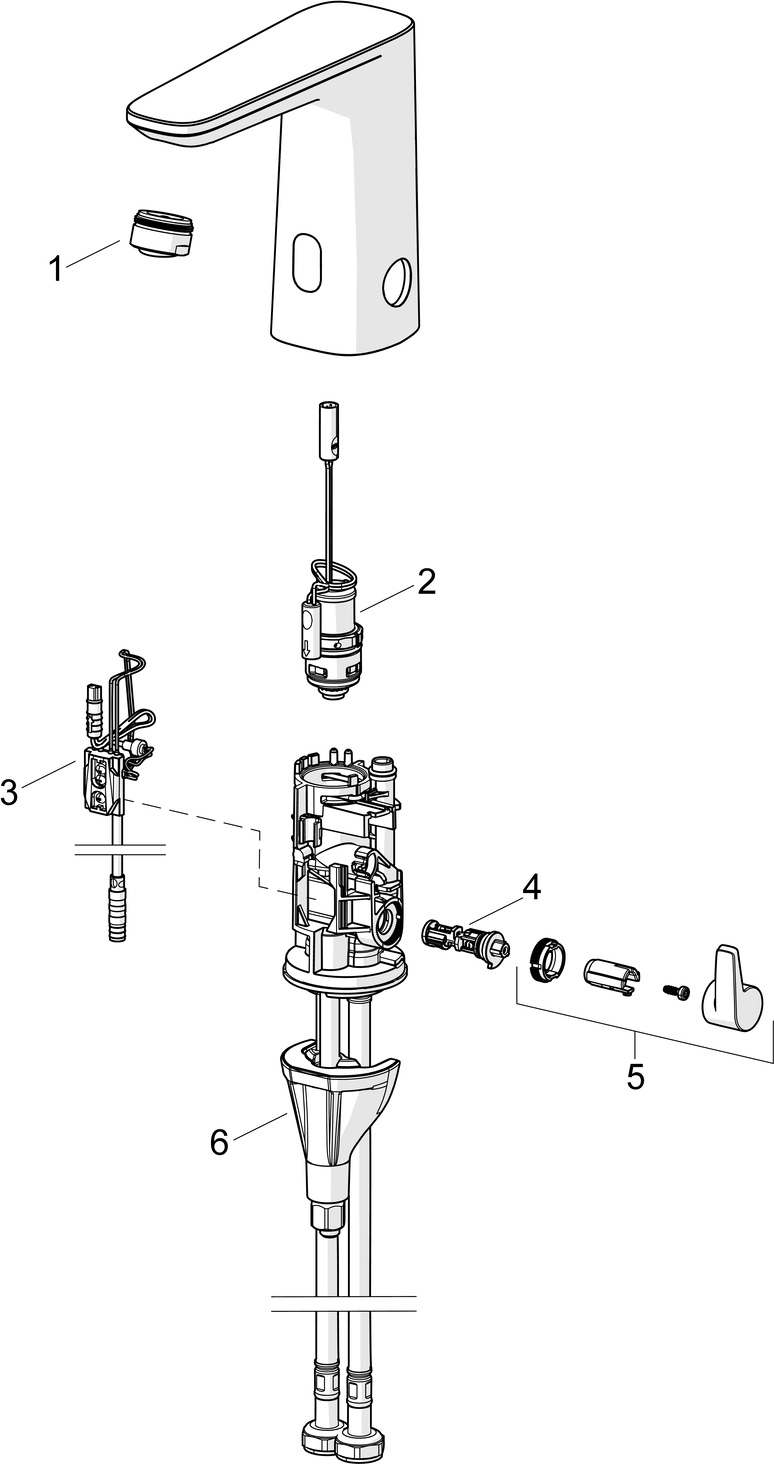 1
2
3
4
5
6