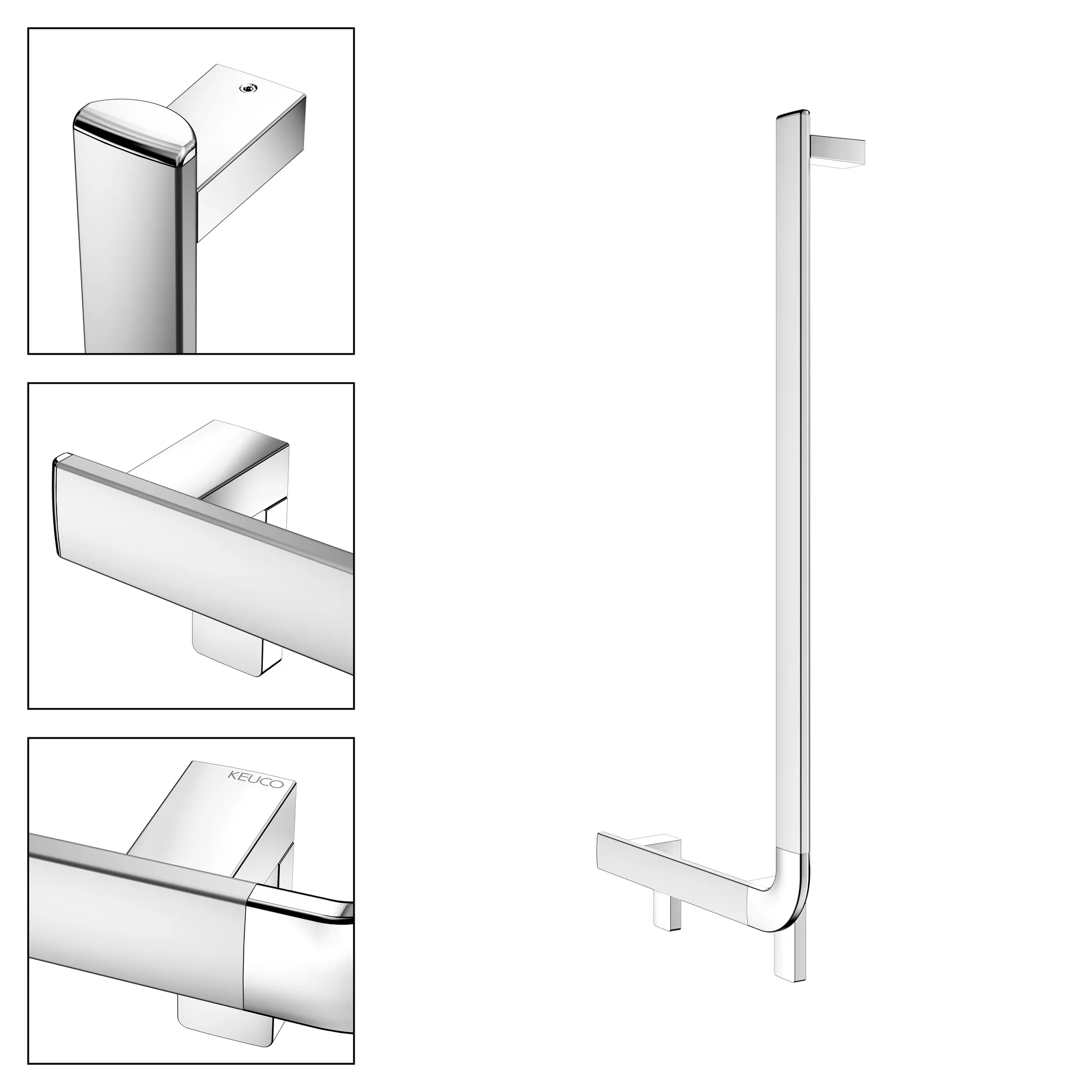 KEUCO