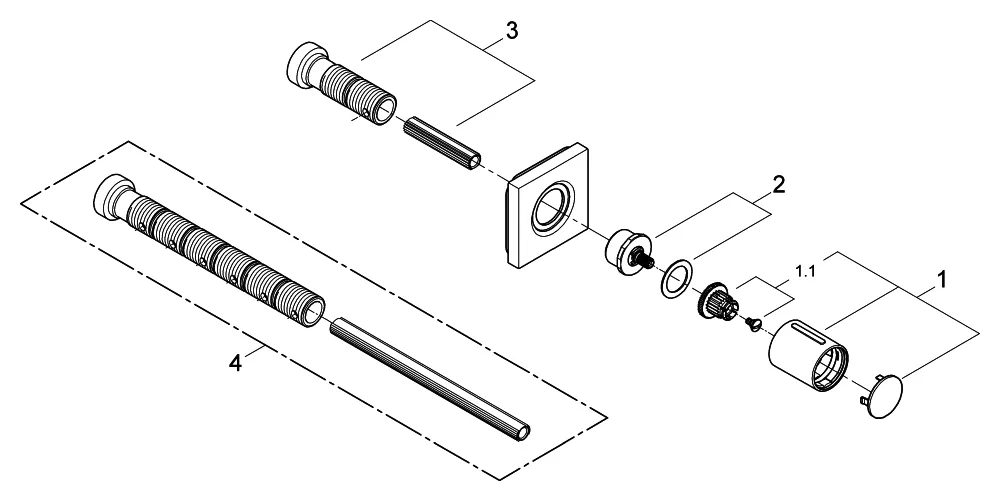 3
2
1.1
1
4