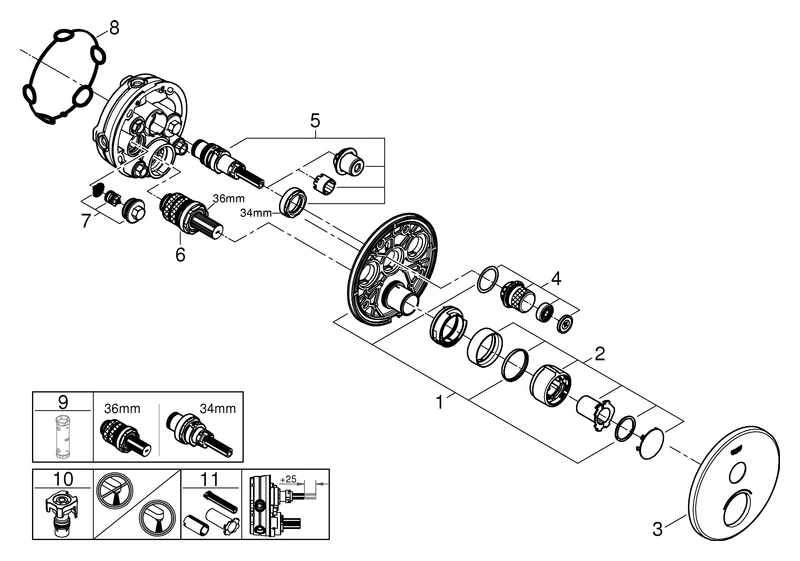 8
5
36mm
34mm
7
6
4
2
1
3
9
36mm
34mm
10
11
+25