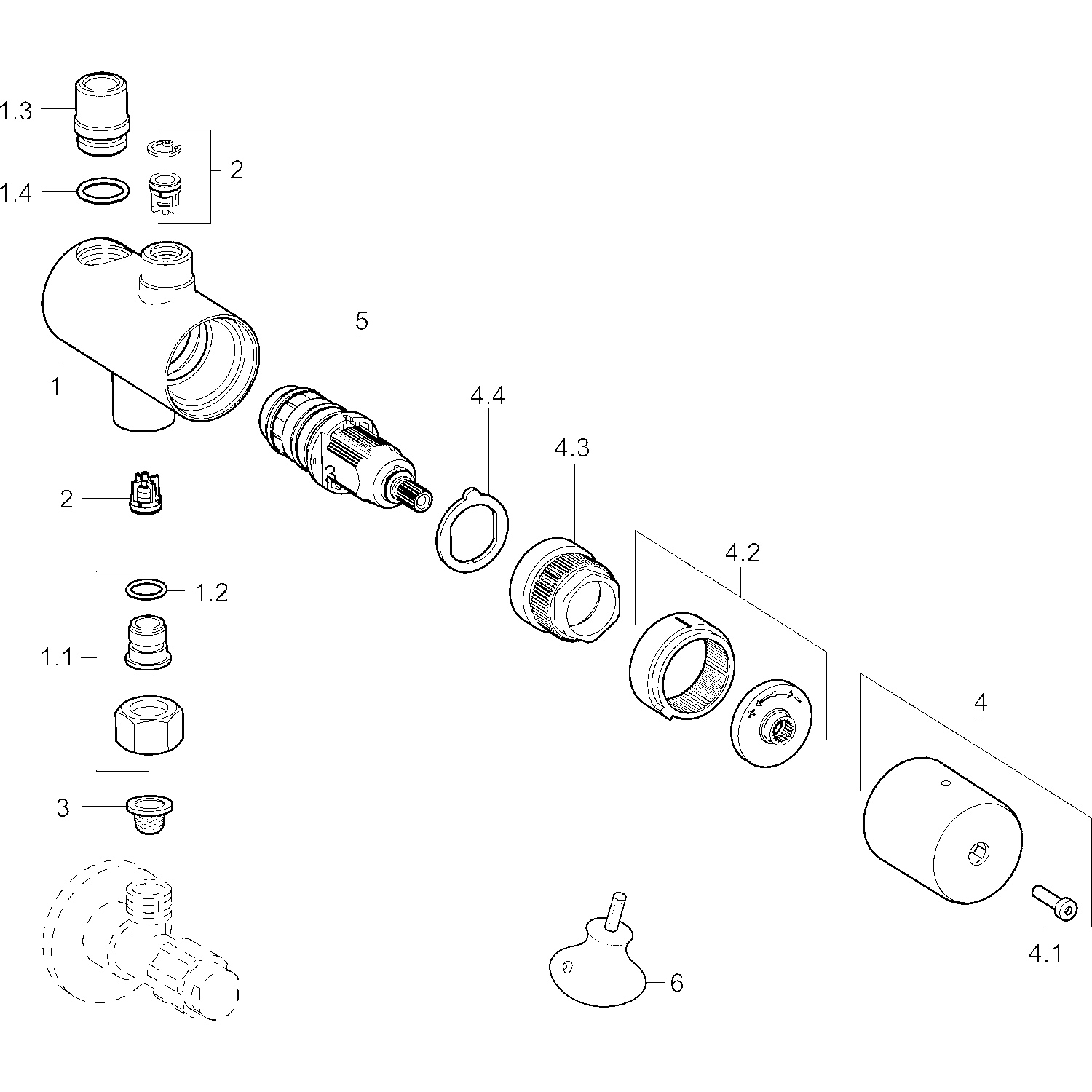 1.3
2
1.4
1
5
4.4
4.3
2
4.2
1.2
1.1
4
3
4.1
6