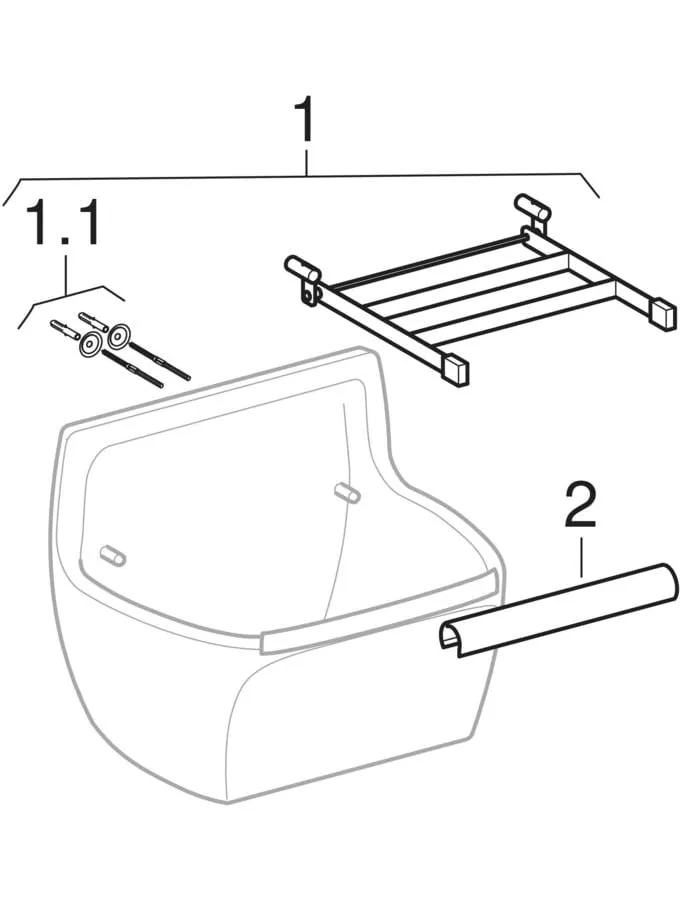 1

1.1

2