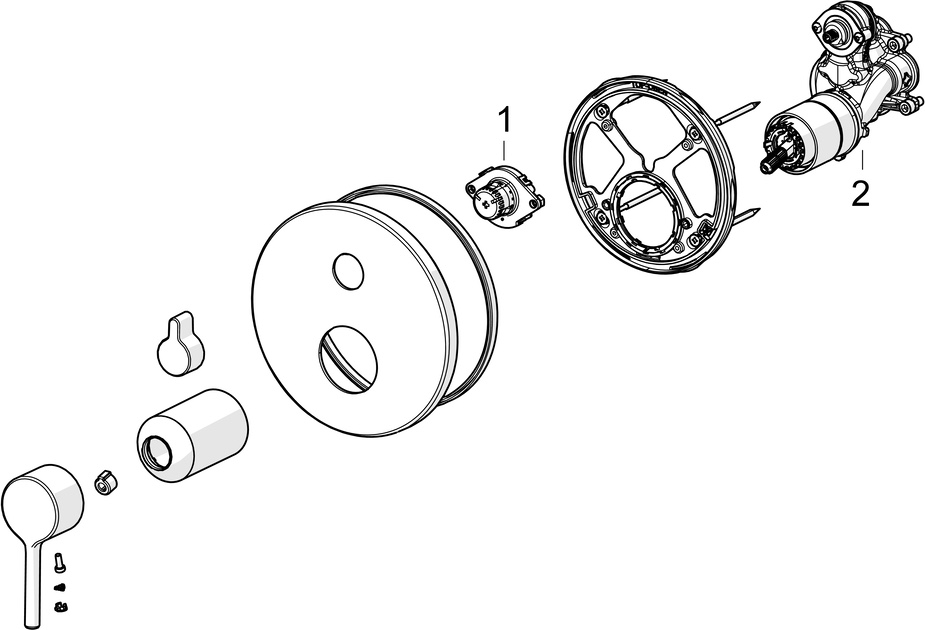 1
2