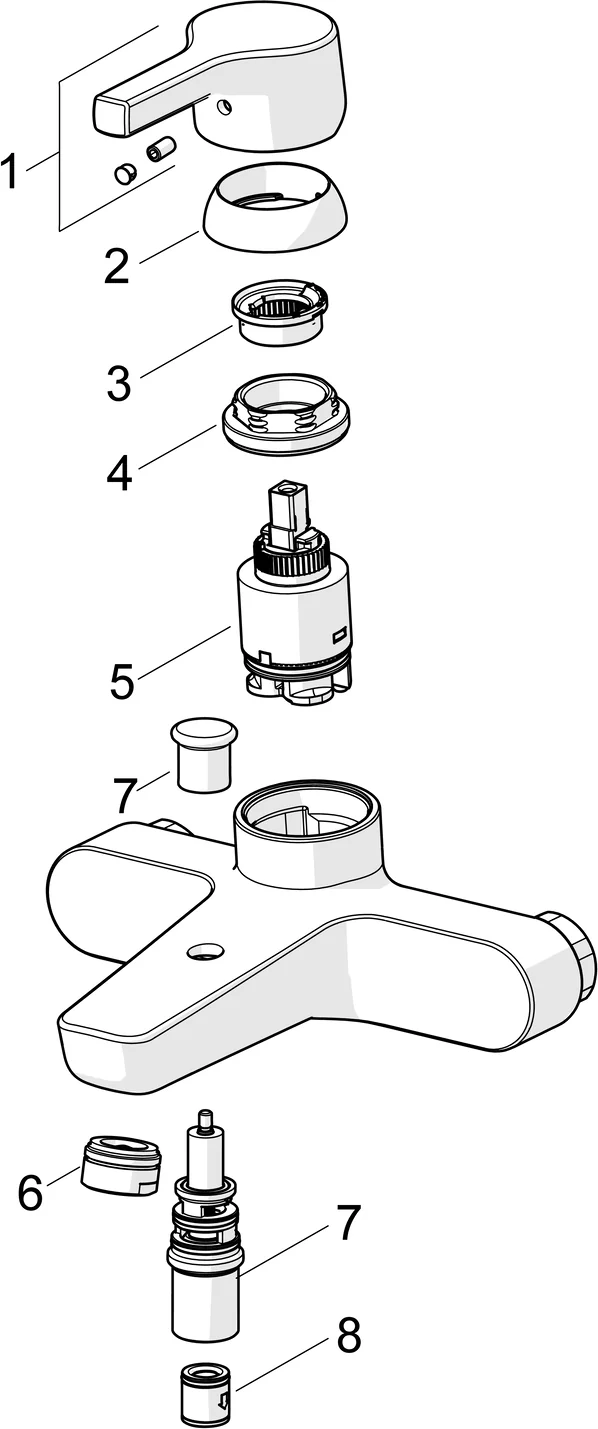 1
2
3
4
5
7
6
7
8