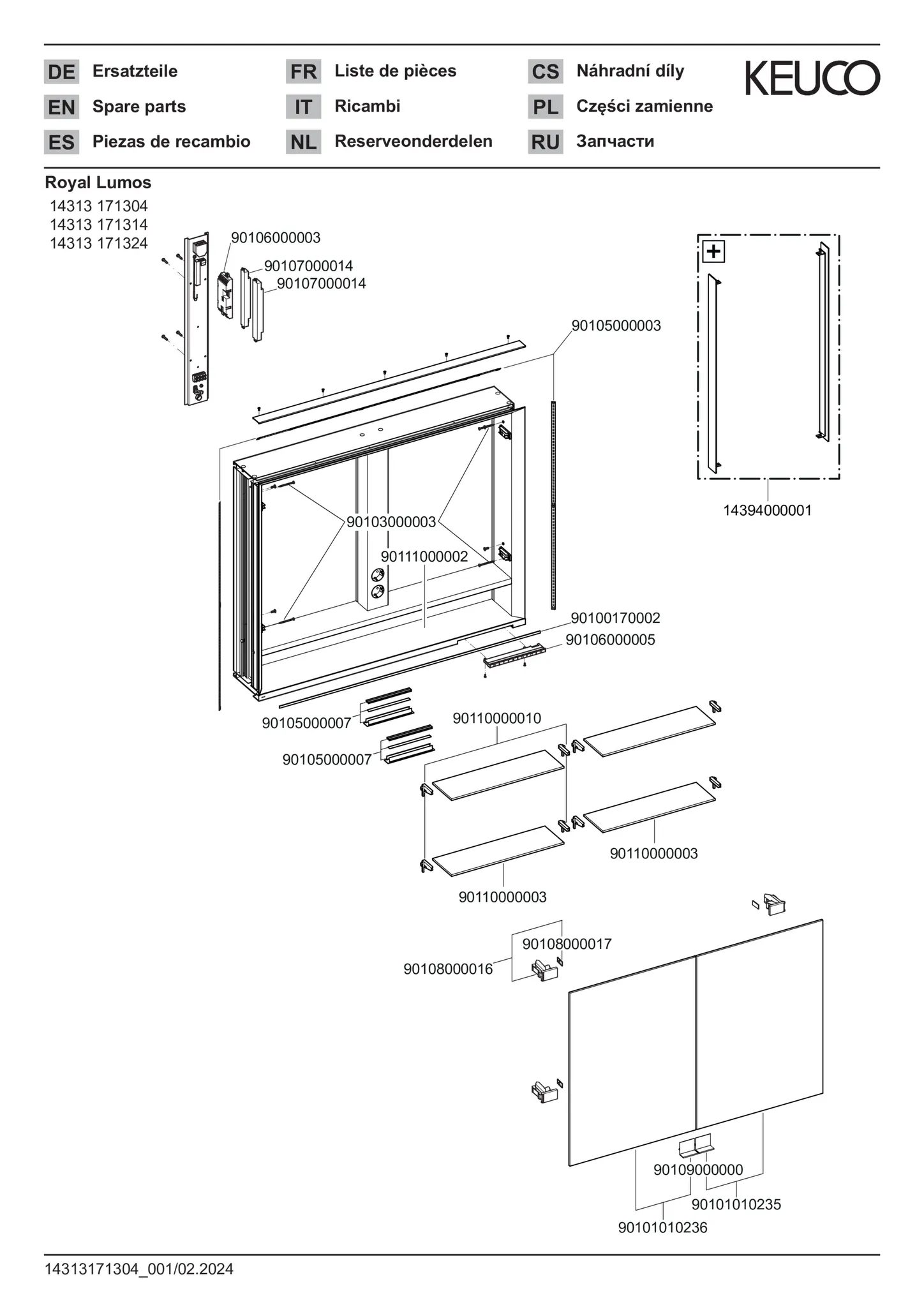 DE Ersatzteile
EN Spare parts
ES Piezas de recambio

FR Liste de pièces
IT Ricambi
NL Reserveonderdelen

CS Náhradní díly
PL Części zamienne
RU Запчасти

KEUCO

Royal Lumos
14313 171304
14313 171314
14313 171324

90106000003
90107000014
90107000014
90105000003
+
14394000001
90103000003
90111000002
90100170002
90106000005
90105000007
90105000007
90110000010
90110000003
90110000003
90108000017
90108000016
90109000000
90101010235
90101010236

14313171304_001/02.2024