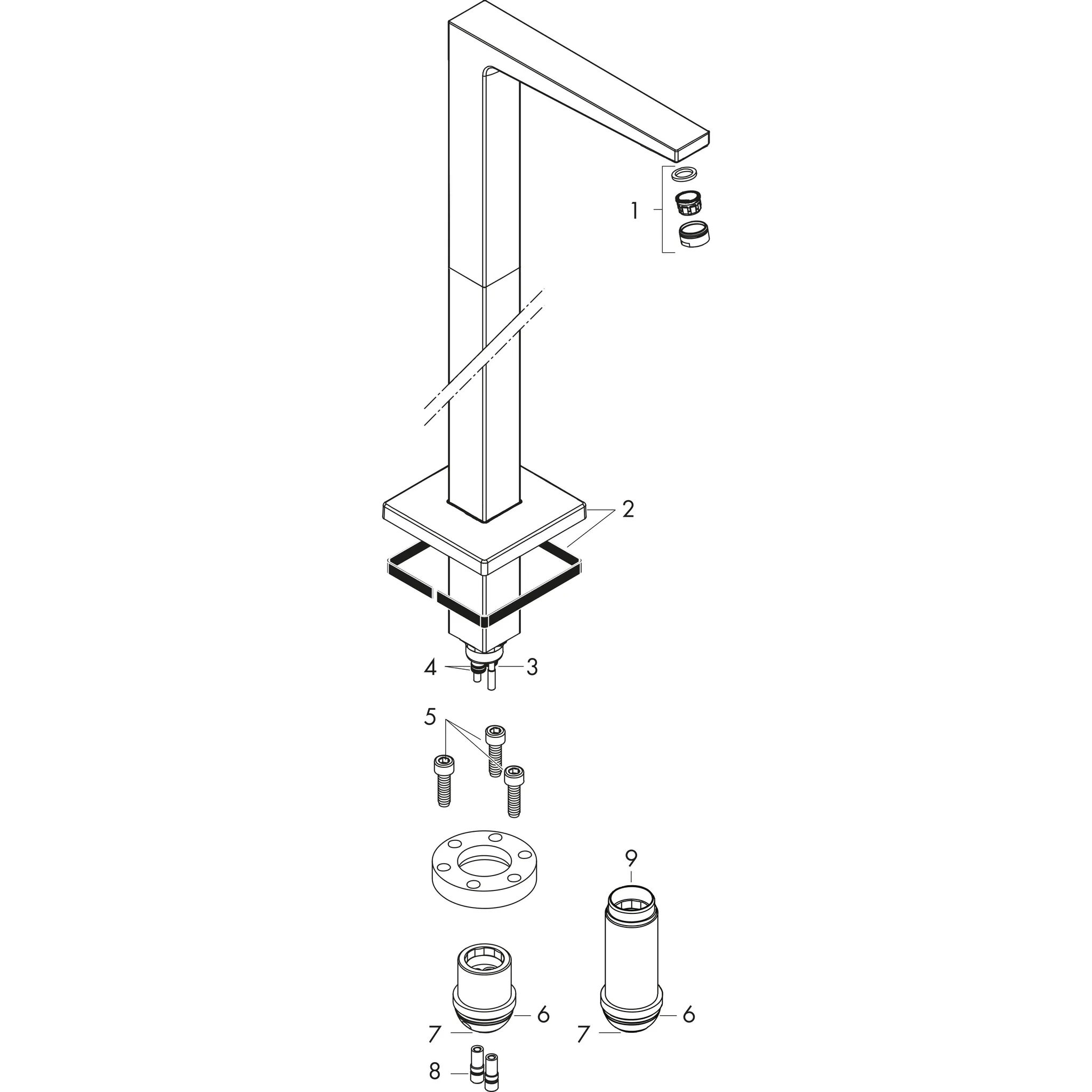 1

2

4

3

5

9

6

7

6

7

8