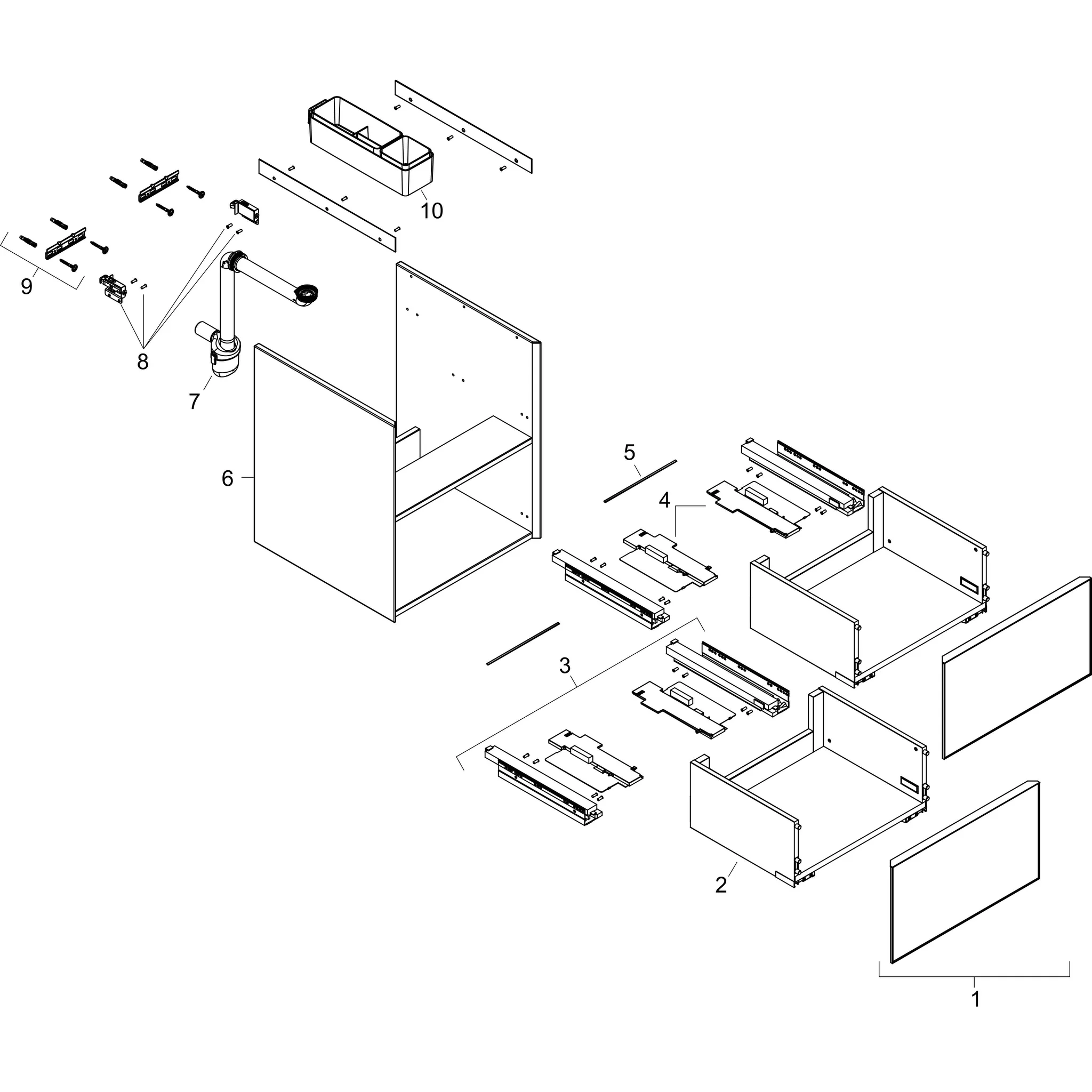 10

9

8

7

6

5

4

3

2

1