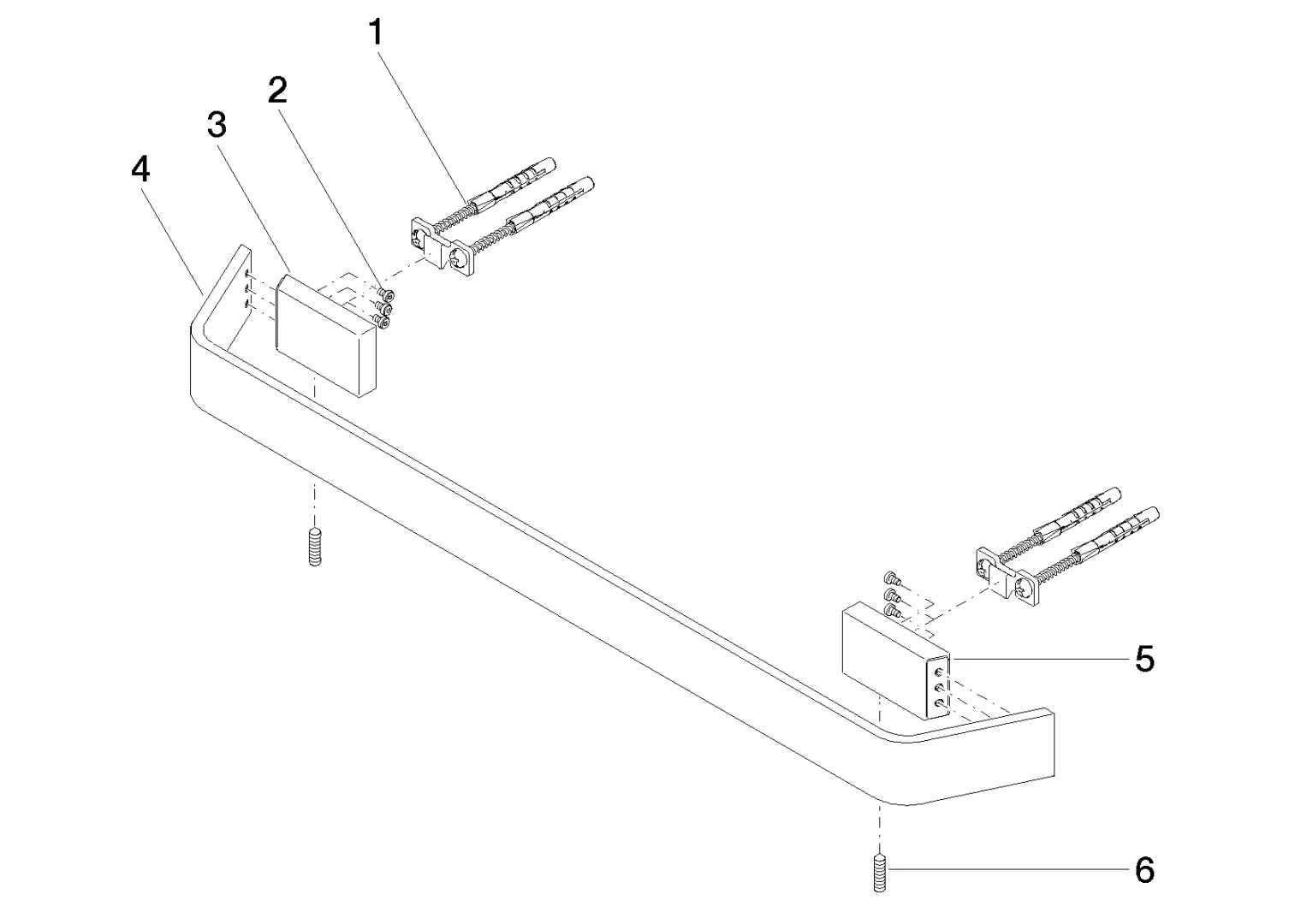 1
2
3
4
5
6