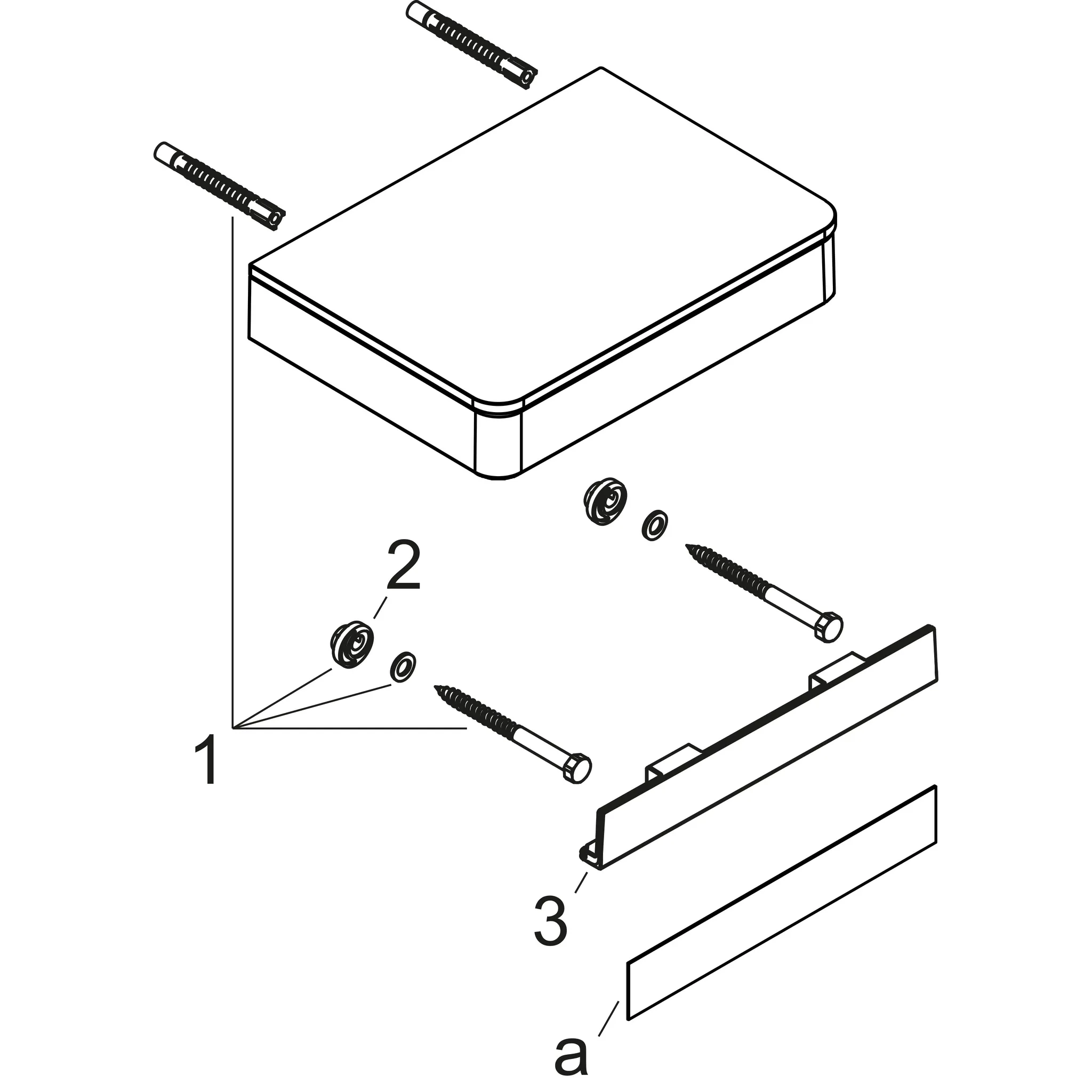 2
1
3
a