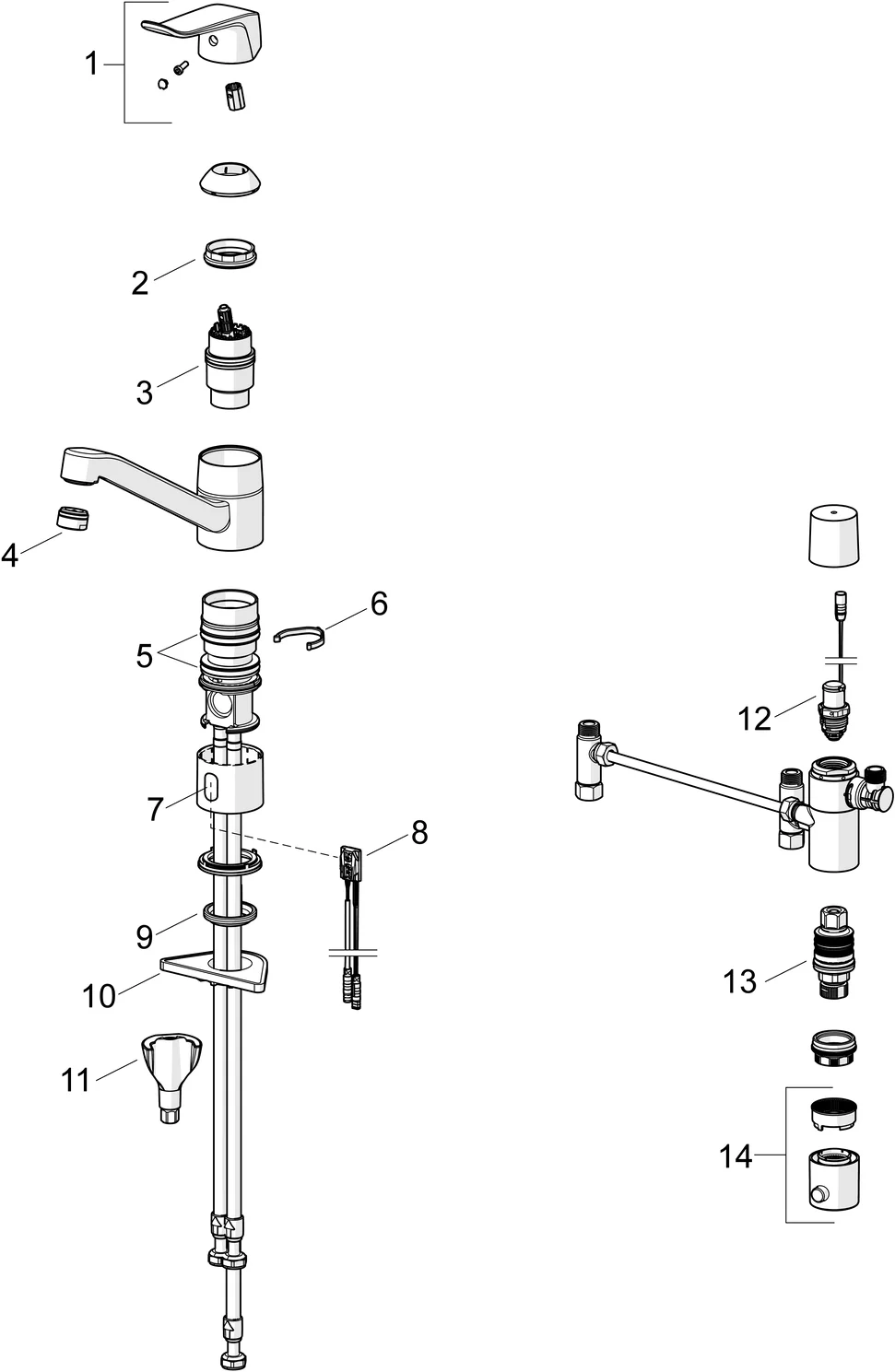 1
2
3
4
5
6
7
8
9
10
11
12
13
14