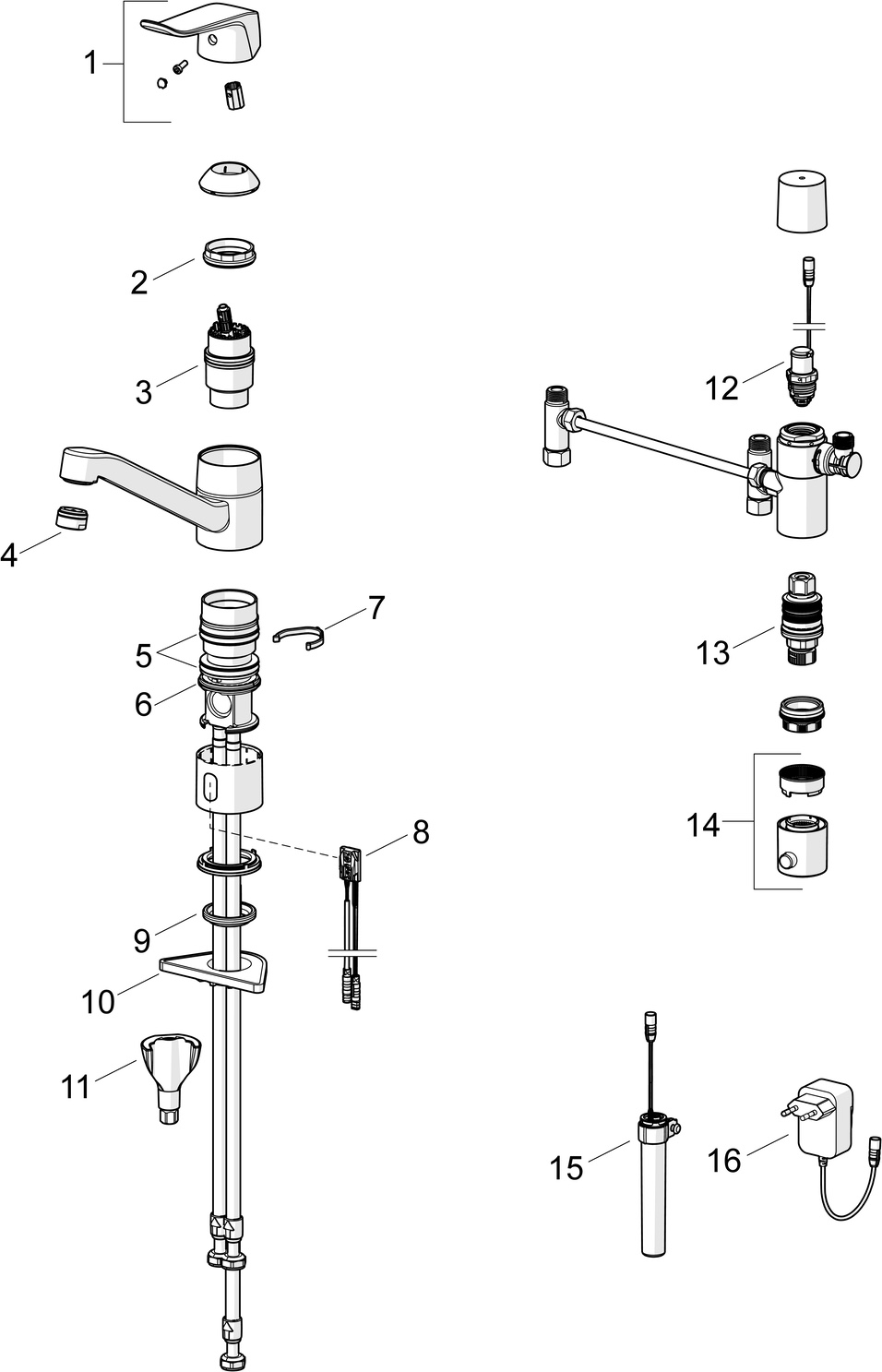 1
2
3
4
5
6
7
8
9
10
11
12
13
14
15
16