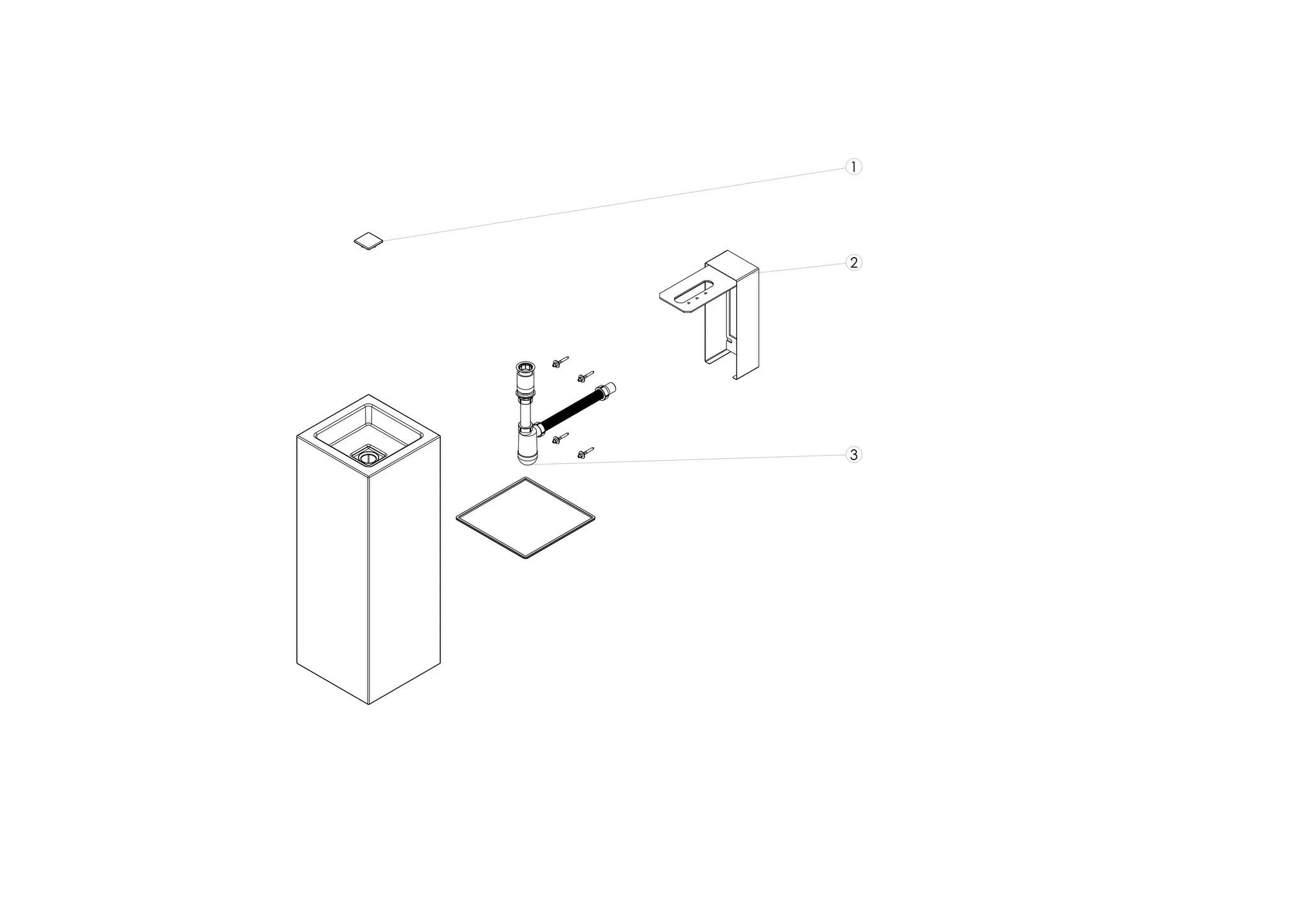 1

2

3