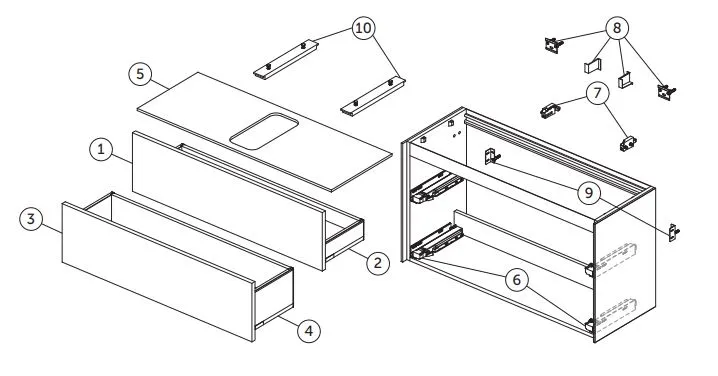 10
8
5
7
1
9
3
2
6
4