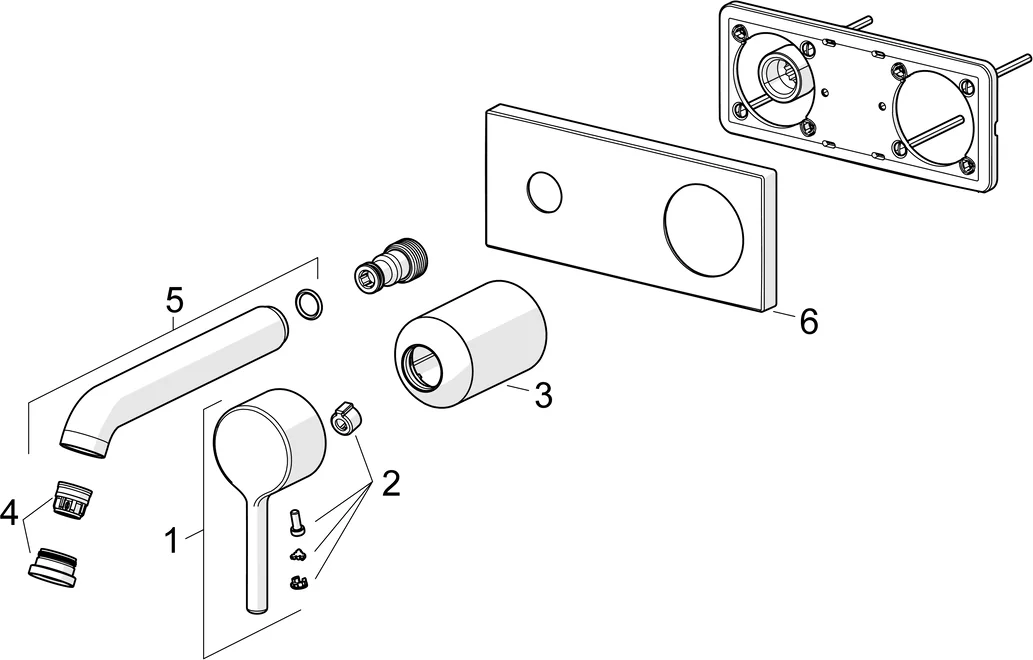 5
6
3
2
4
1