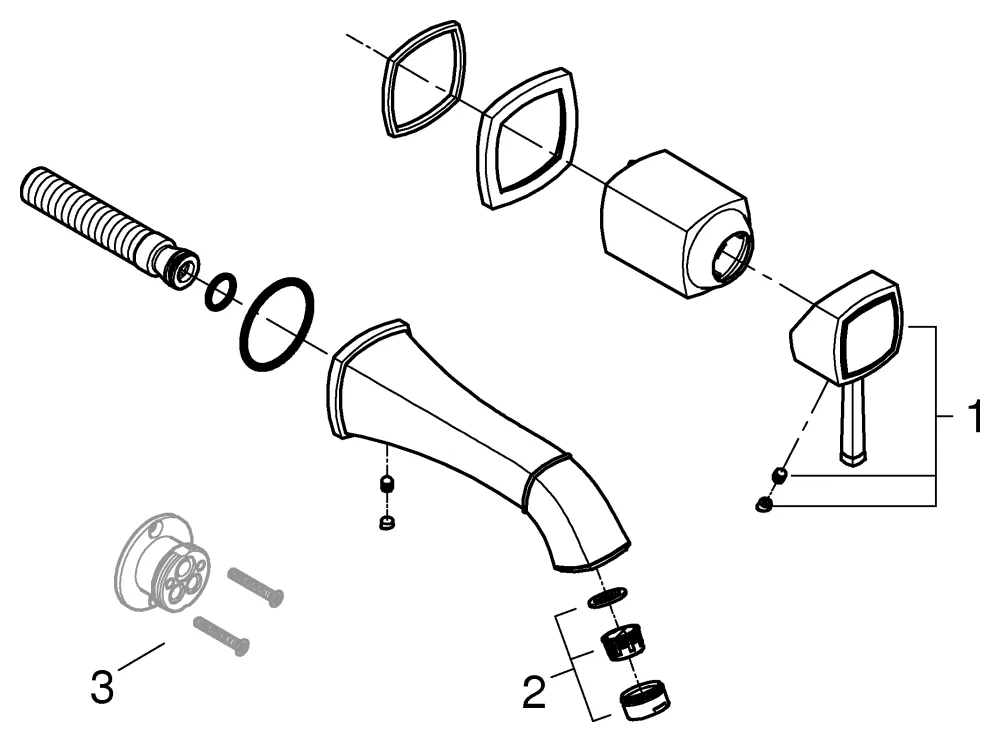 1

2

3