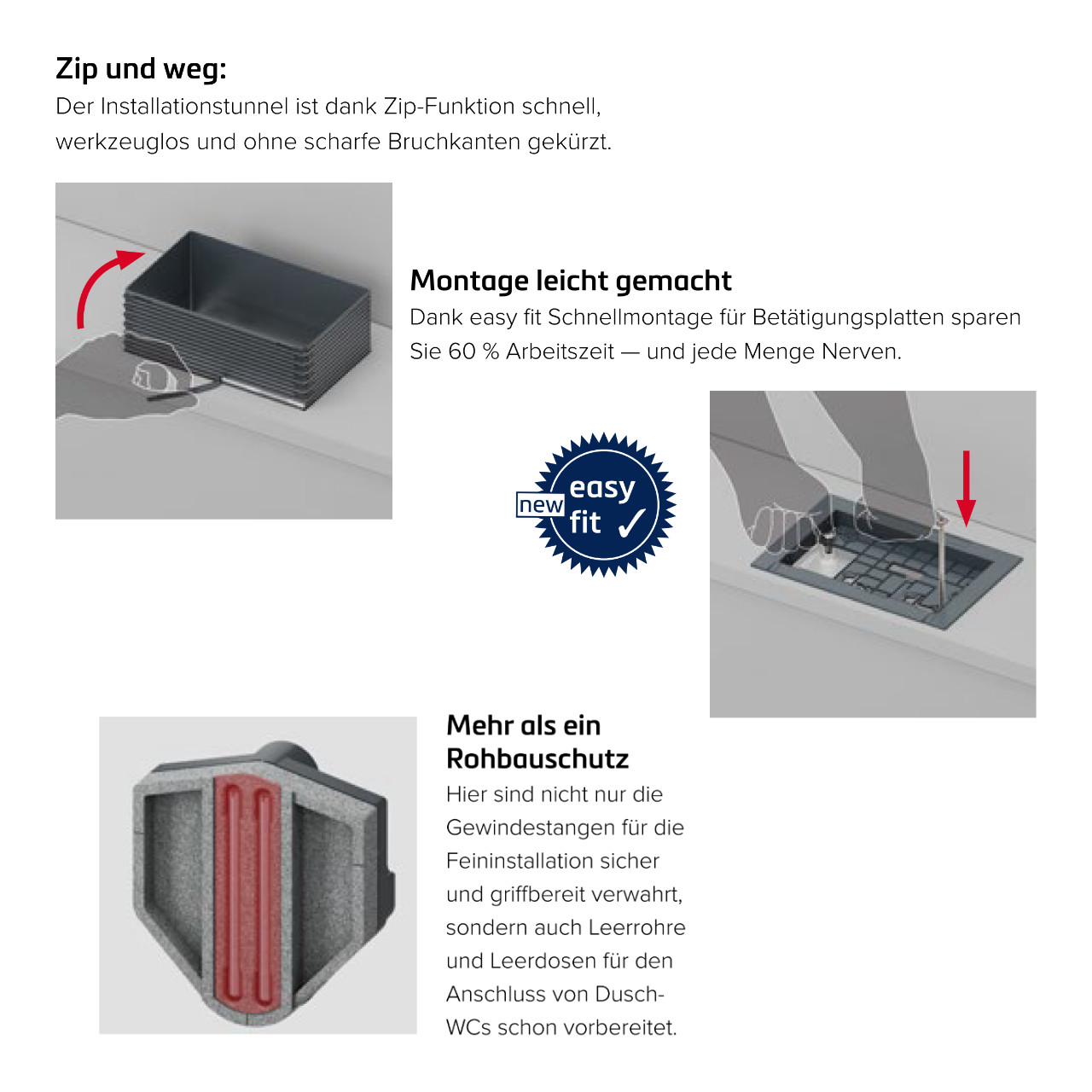 Zip und weg:
Der Installationstunnel ist dank Zip-Funktion schnell, werkzeuglos und ohne scharfe Bruchkanten gekürzt.

Montage leicht gemacht
Dank easy fit Schnellmontage für Betätigungsplatten sparen Sie 60 % Arbeitszeit — und jede Menge Nerven.

new easy fit ✓

Mehr als ein Rohbauschutz
Hier sind nicht nur die Gewindestangen für die Feininstallation sicher und griffbereit verwahrt, sondern auch Leerrohre und Leerdosen für den Anschluss von Dusch-WCs schon vorbereitet.