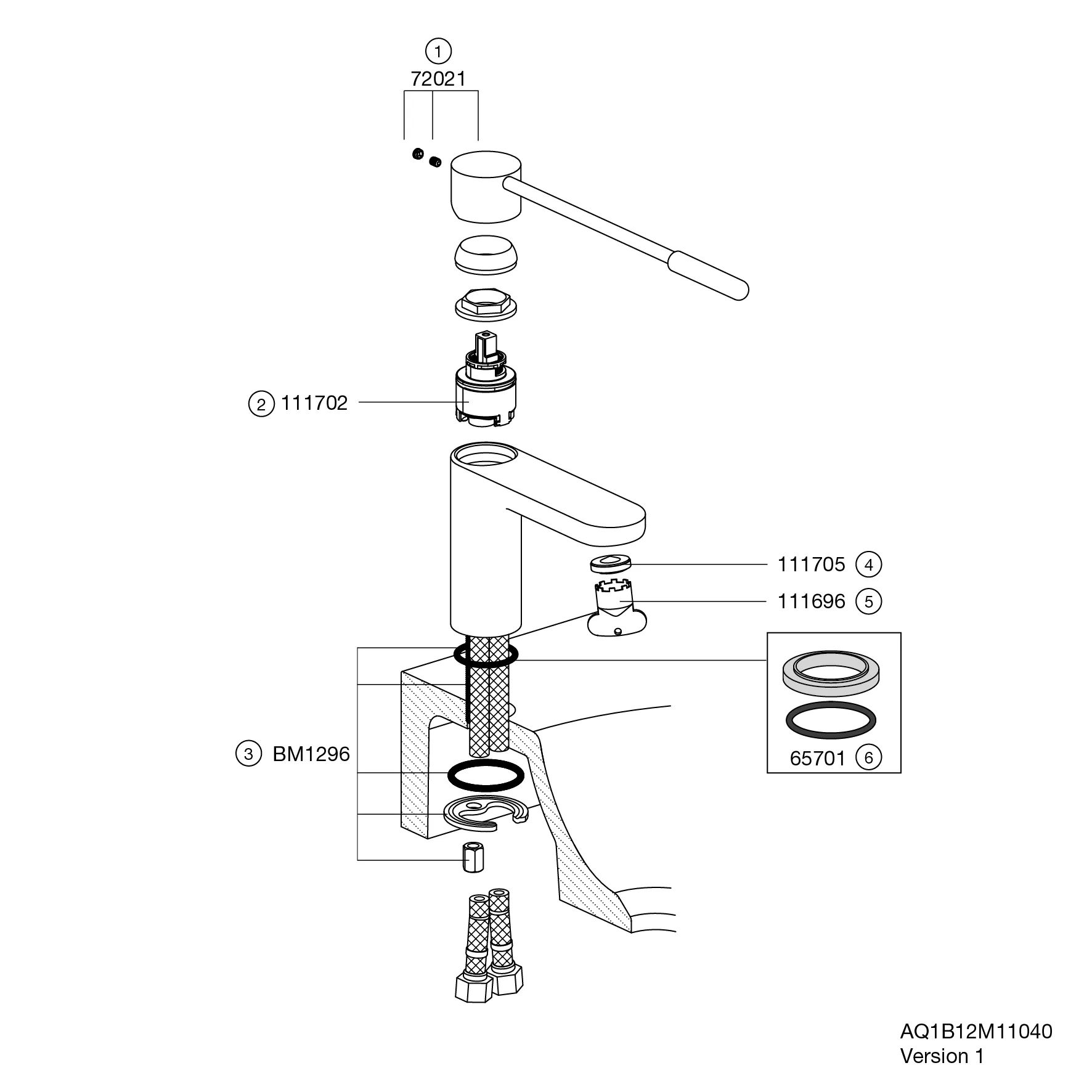 1
72021

2 111702

111705 4

111696 5

3 BM1296

65701 6

AQ1B12M11040
Version 1