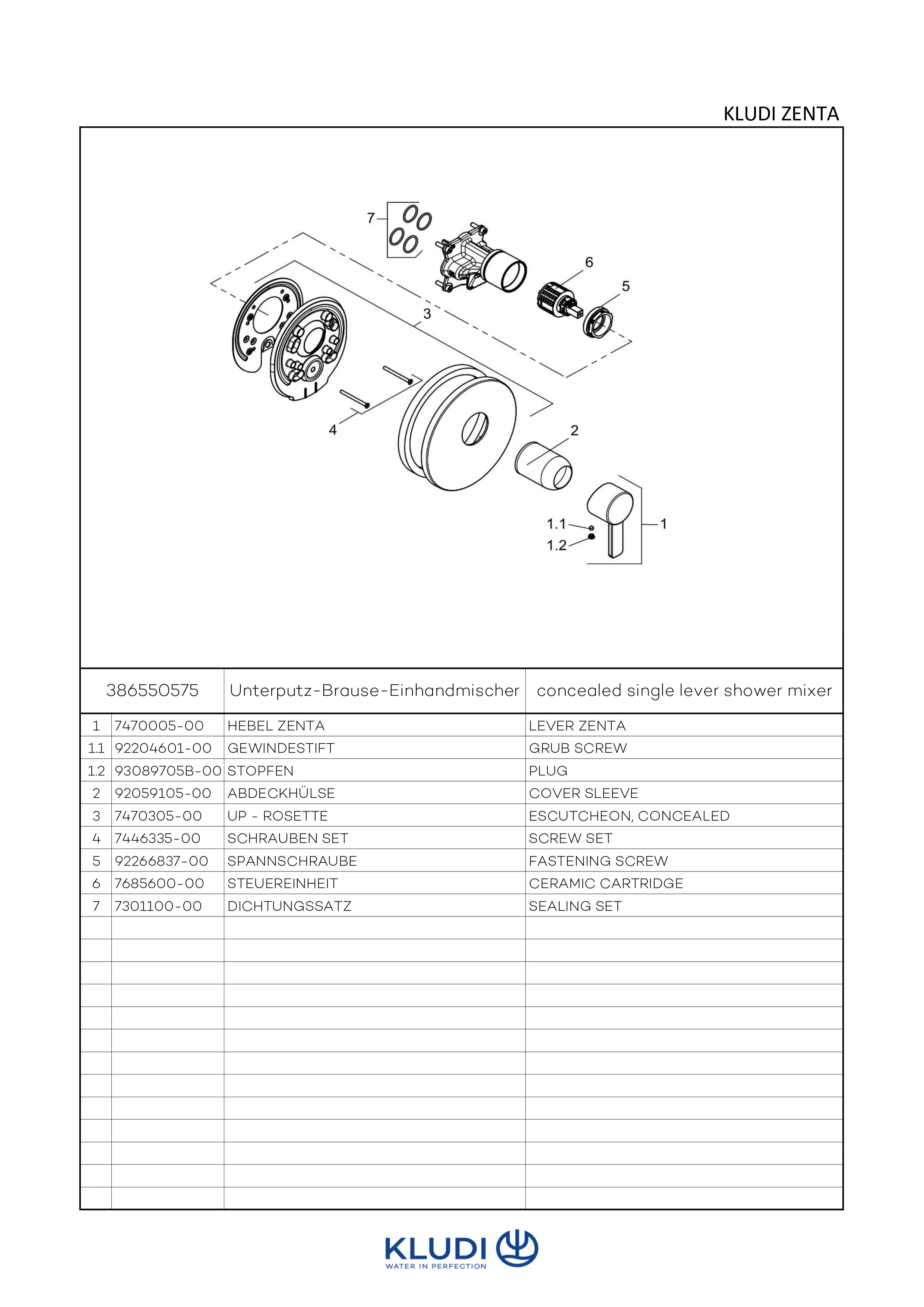 KLUDI ZENTA

7
6
5
3
4
2
1.1
1.2
1

| 386550575 | | Unterputz-Brause-Einhandmischer | concealed single lever shower mixer |
|---|---|---|---|
| 1 | 7470005-00 | HEBEL ZENTA | LEVER ZENTA |
| 1.1 | 92204601-00 | GEWINDESTIFT | GRUB SCREW |
| 1.2 | 93089705B-00 | STOPFEN | PLUG |
| 2 | 92059105-00 | ABDECKHÜLSE | COVER SLEEVE |
| 3 | 7470305-00 | UP - ROSETTE | ESCUTCHEON, CONCEALED |
| 4 | 7446335-00 | SCHRAUBEN SET | SCREW SET |
| 5 | 92266837-00 | SPANNSCHRAUBE | FASTENING SCREW |
| 6 | 7685600-00 | STEUEREINHEIT | CERAMIC CARTRIDGE |
| 7 | 7301100-00 | DICHTUNGSSATZ | SEALING SET |

KLUDI
WATER IN PERFECTION