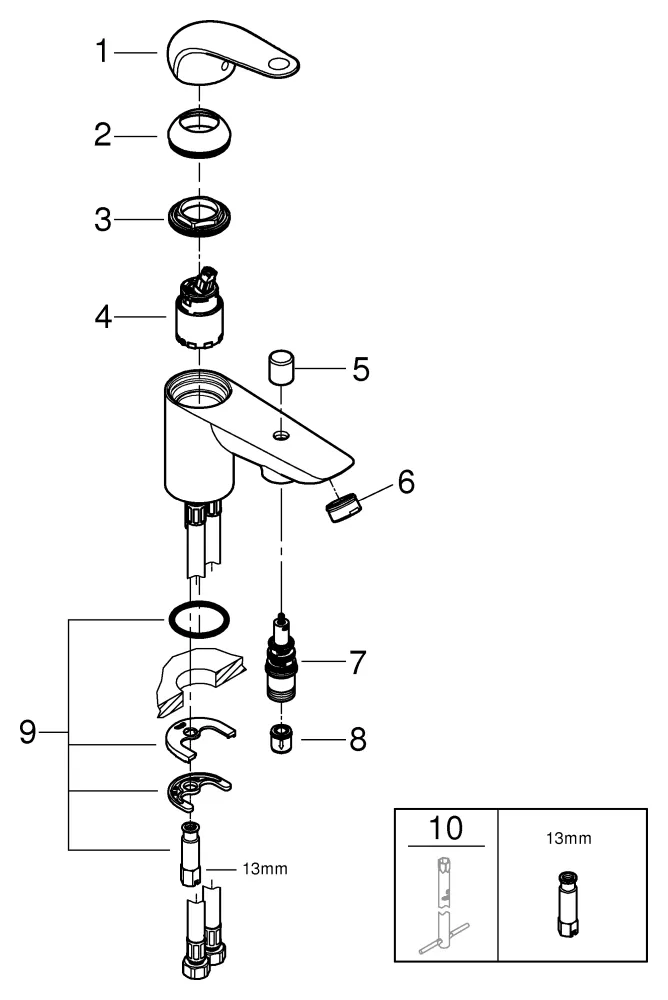 1
2
3
4
5
6
7
8
9
13mm
10
13mm