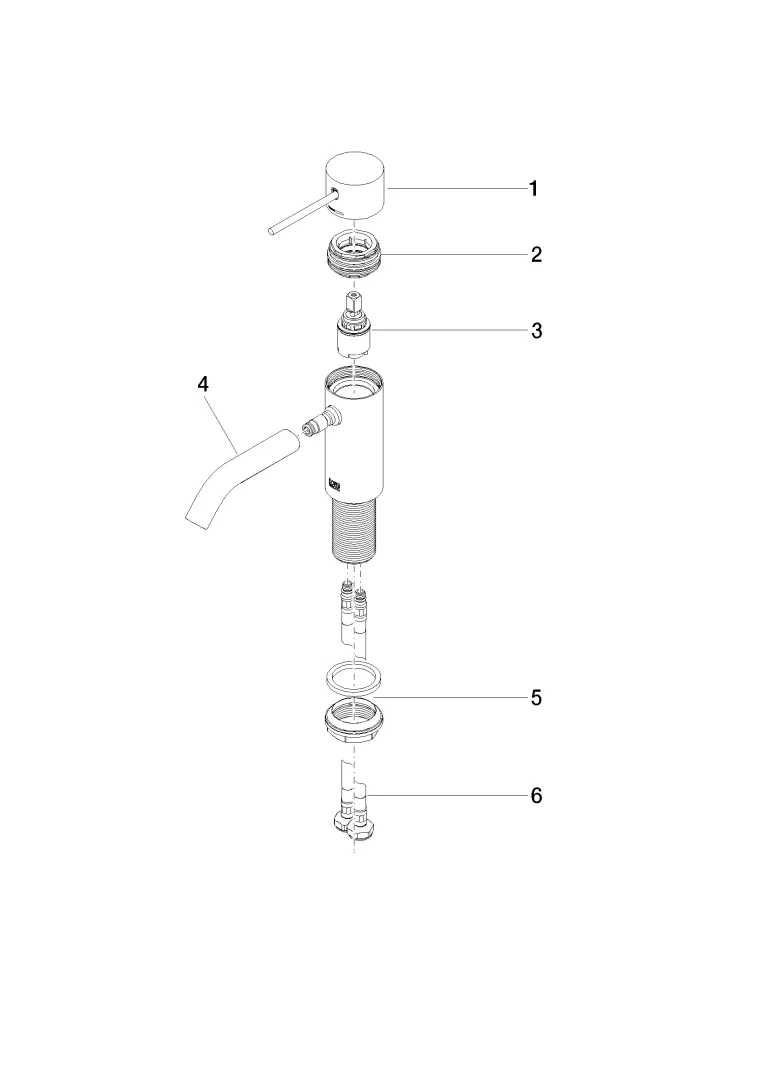 1
2
3
4
5
6