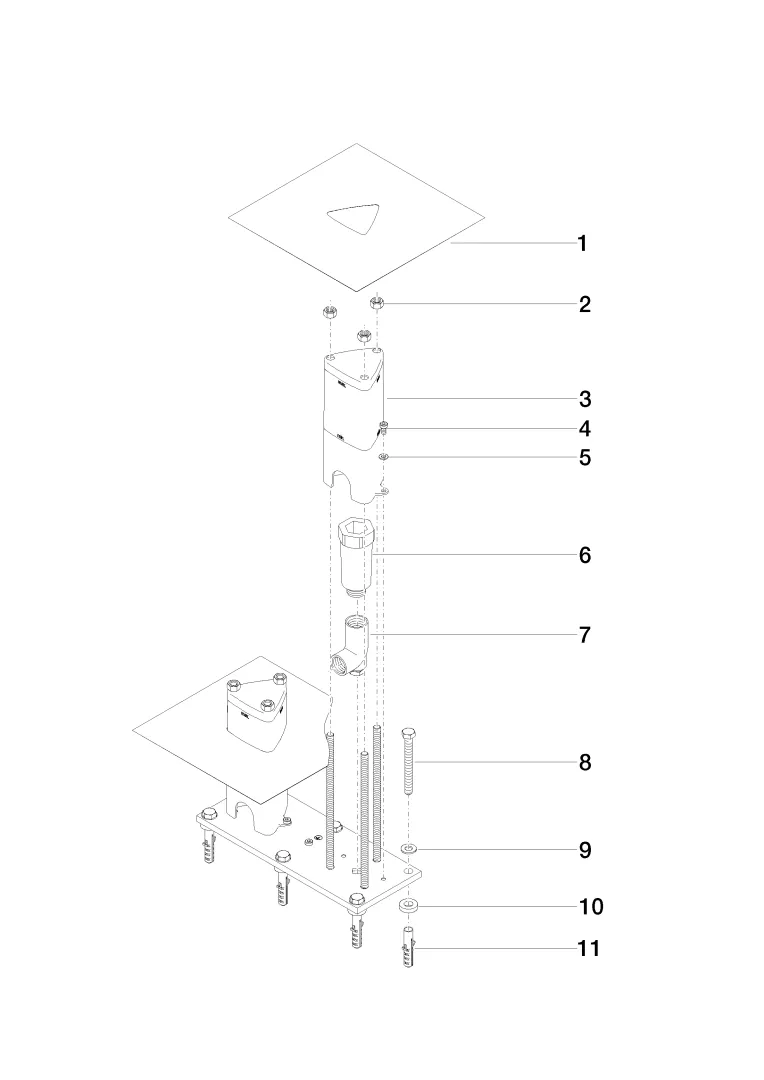 1
2
3
4
5
6
7
8
9
10
11