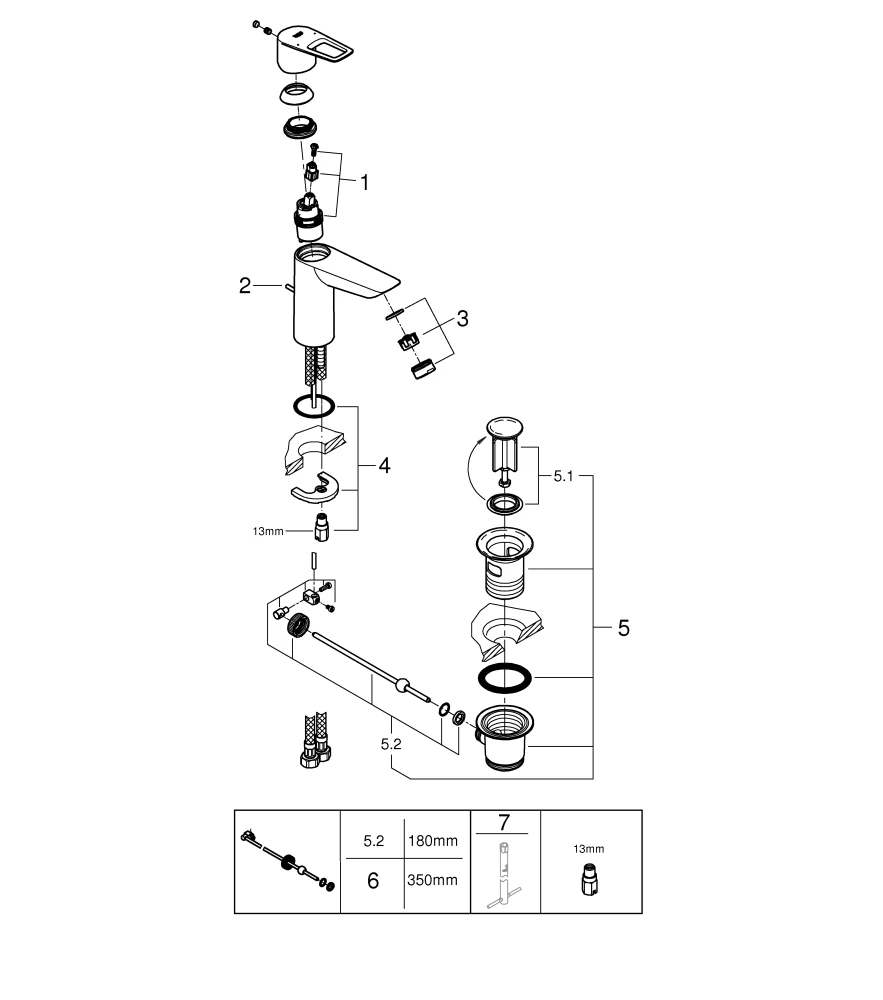 1

2

3

4

13mm

5.1

5

5.2

| | 5.2 | 180mm | 7 | 13mm |
|---|---|---|---|---|
| | 6 | 350mm | | |