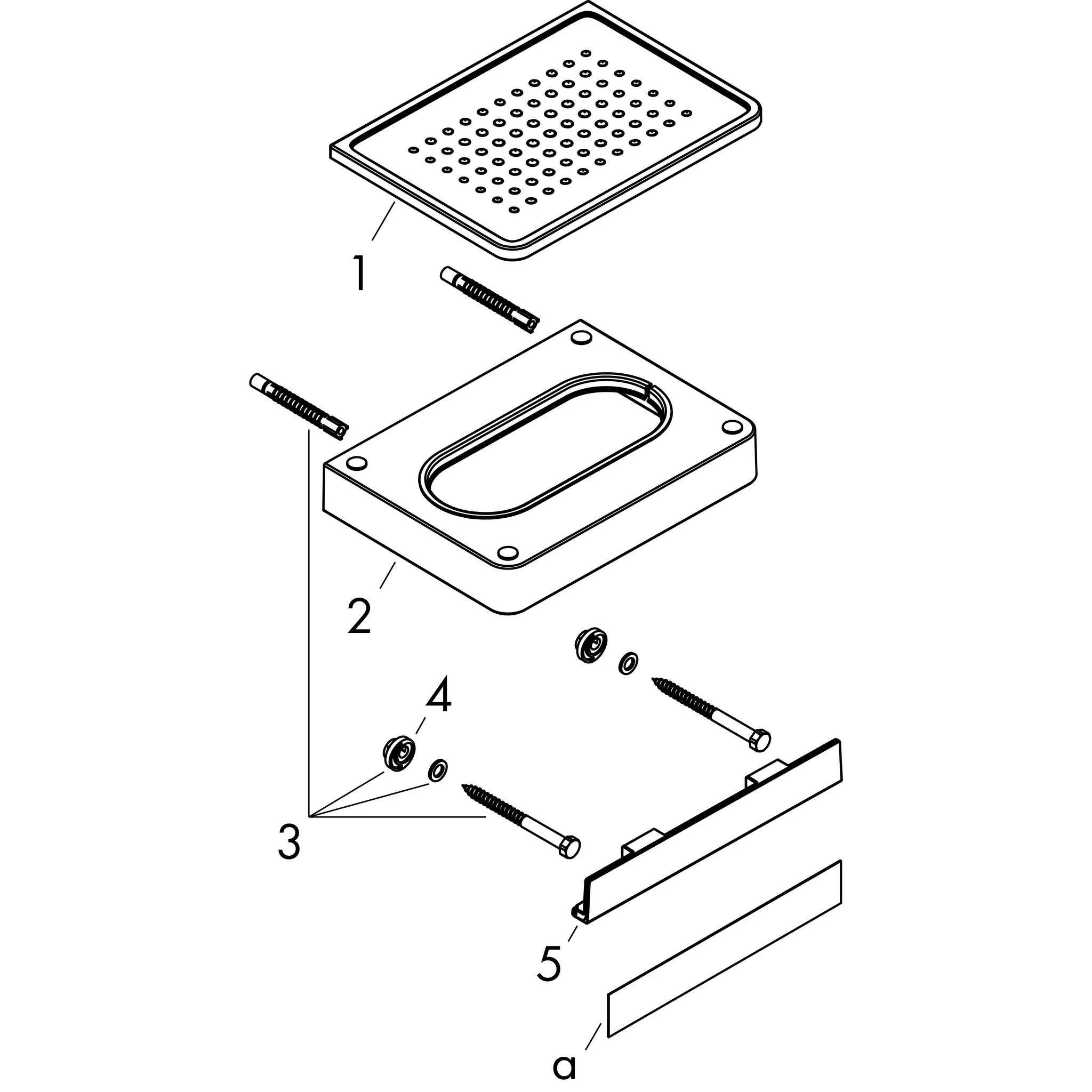 1

2

4

3

5

a