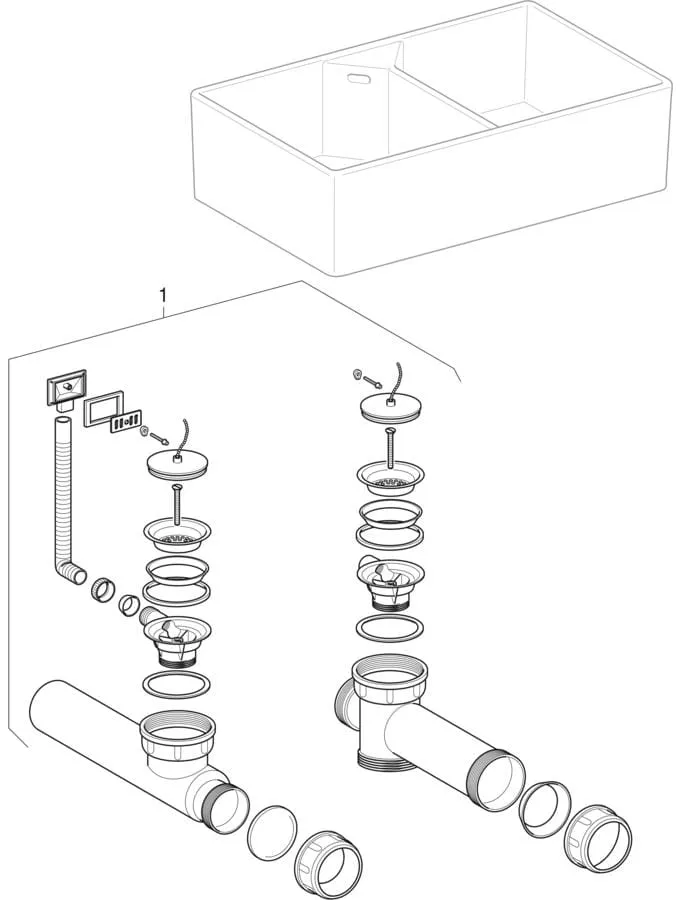 1