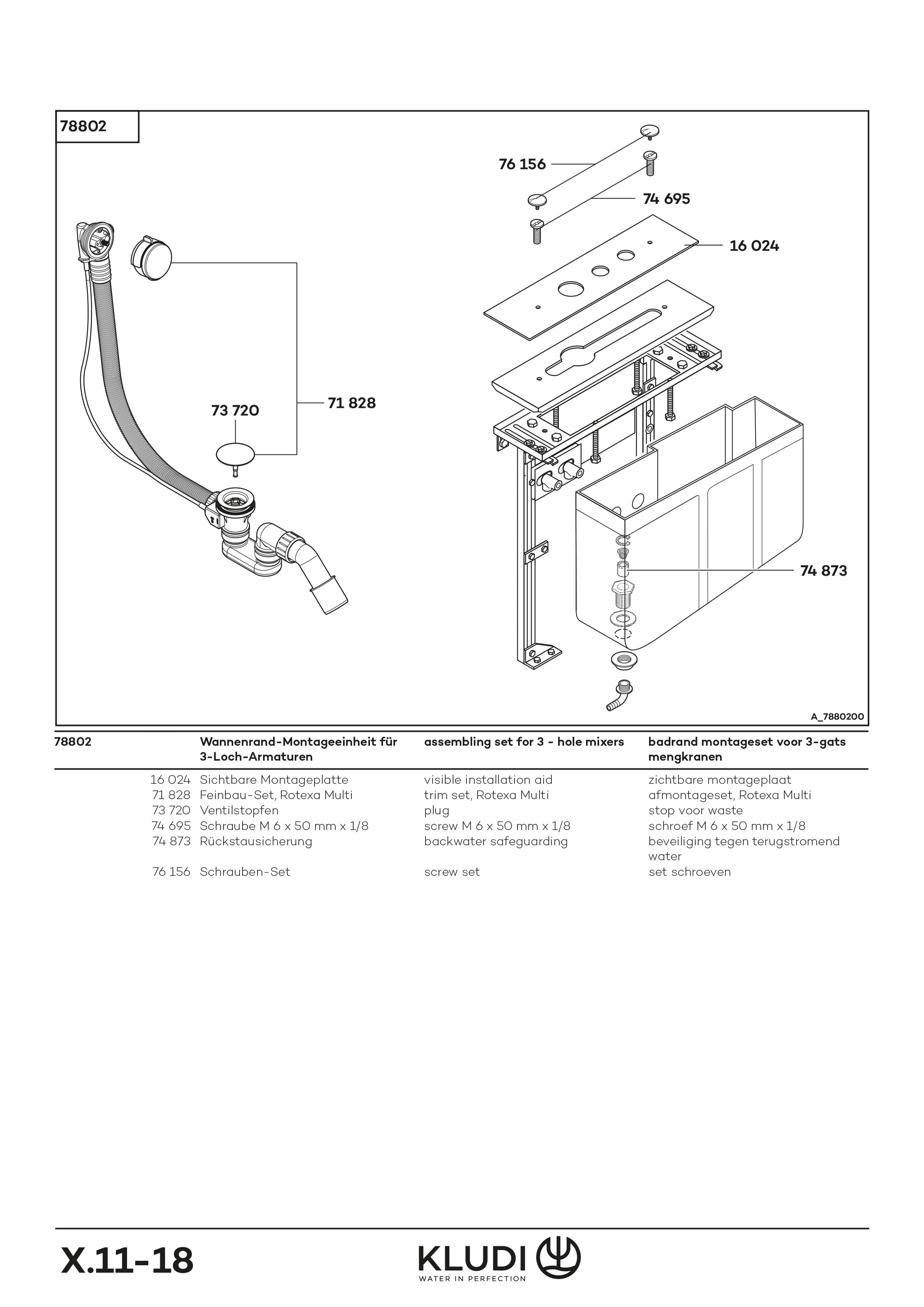 78802

76 156

74 695

16 024

73 720

71 828

74 873

A_7880200

| 78802 | Wannenrand-Montageeinheit für 3-Loch-Armaturen | assembling set for 3 - hole mixers | badrand montageset voor 3-gats mengkranen |
|---|---|---|---|
| 16 024 | Sichtbare Montageplatte | visible installation aid | zichtbare montageplaat |
| 71 828 | Feinbau-Set, Rotexa Multi | trim set, Rotexa Multi | afmontageset, Rotexa Multi |
| 73 720 | Ventilstopfen | plug | stop voor waste |
| 74 695 | Schraube M 6 x 50 mm x 1/8 | screw M 6 x 50 mm x 1/8 | schroef M 6 x 50 mm x 1/8 |
| 74 873 | Rückstausicherung | backwater safeguarding | beveiliging tegen terugstromend water |
| 76 156 | Schrauben-Set | screw set | set schroeven |

X.11-18

KLUDI
WATER IN PERFECTION