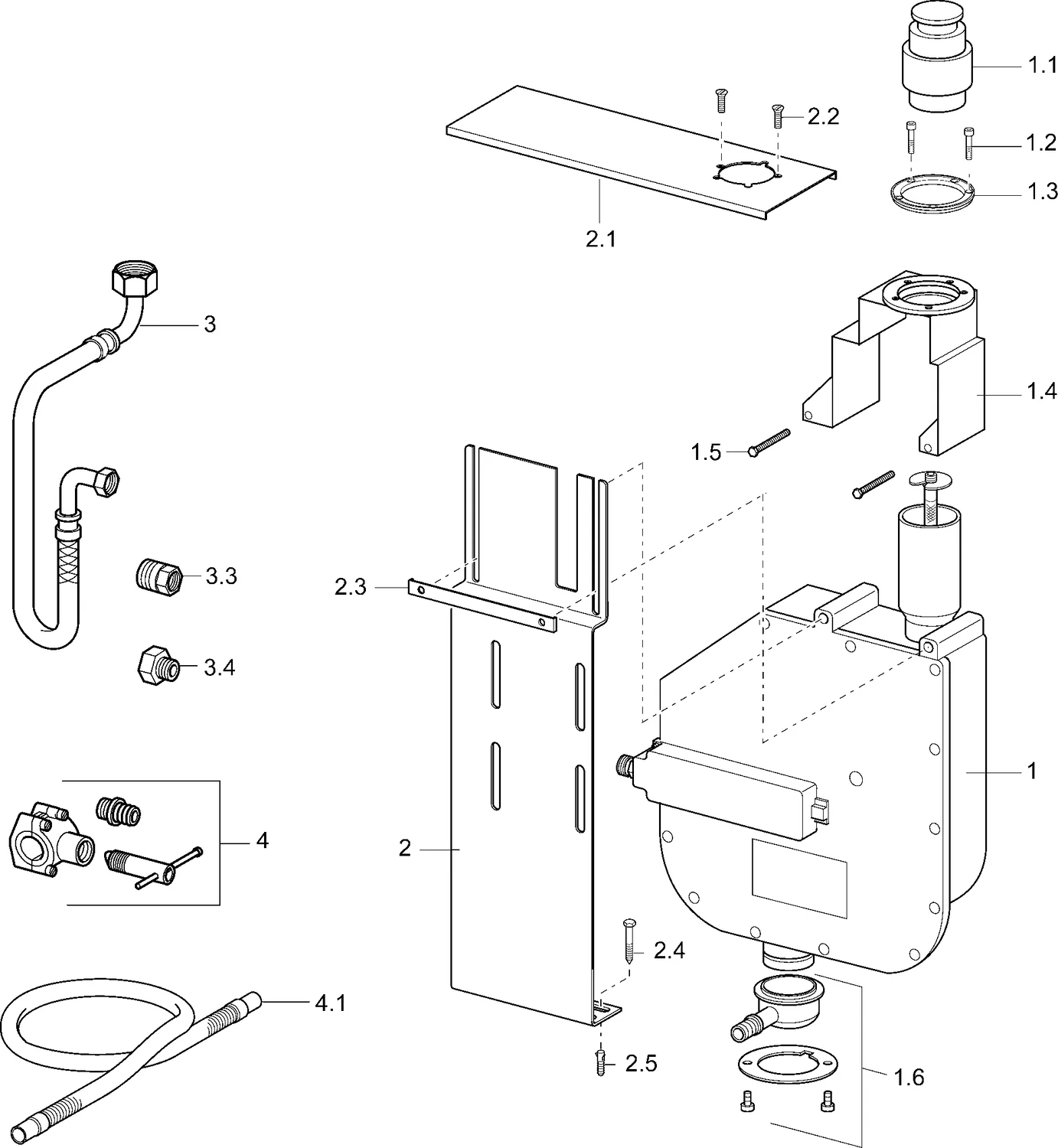 1.1
2.2
1.2
1.3
2.1
3
1.4
1.5
3.3
2.3
3.4
1
4
2
2.4
4.1
2.5
1.6