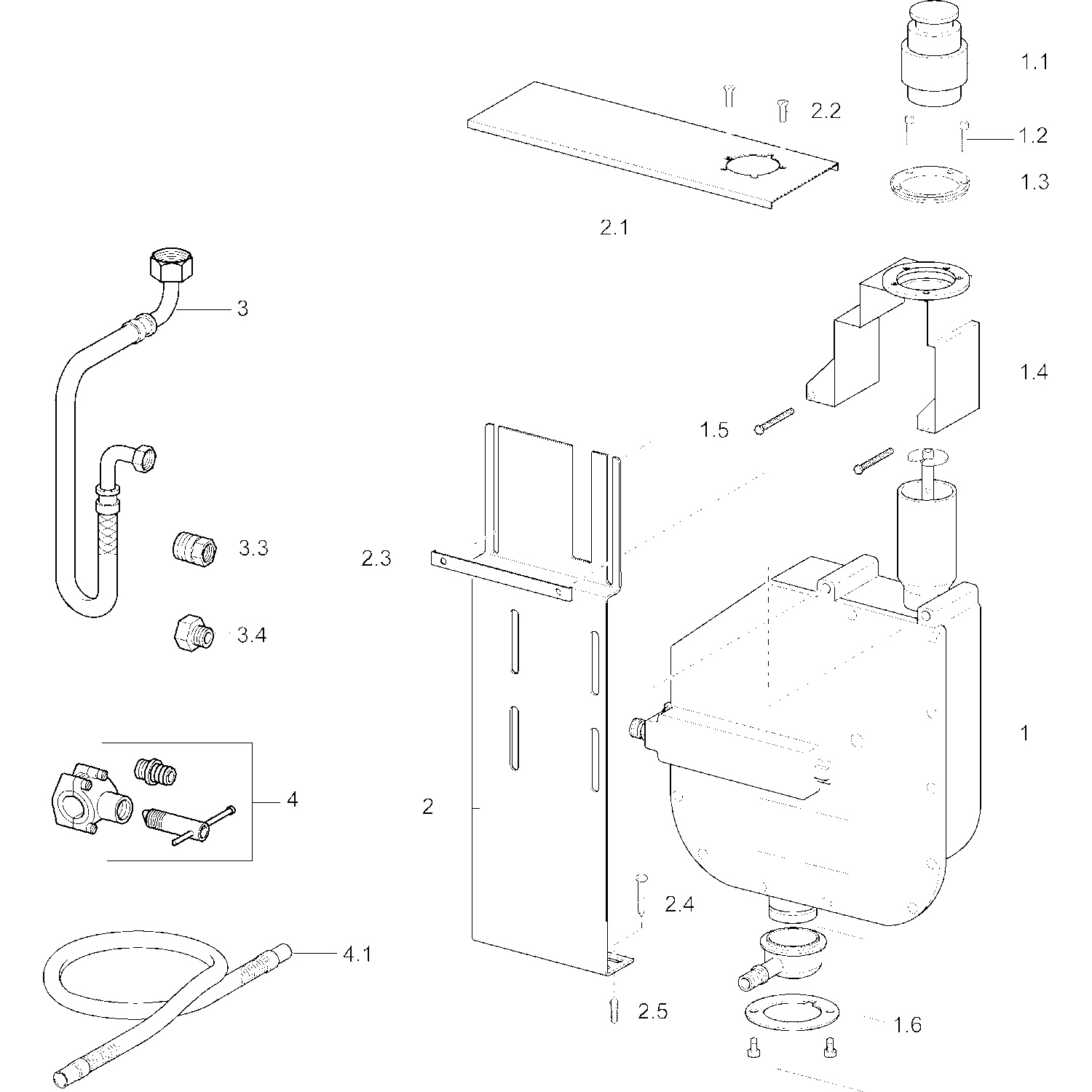 1.1

2.2

1.2

1.3

2.1

3

1.4

1.5

3.3

2.3

3.4

1

4

2

2.4

4.1

2.5

1.6