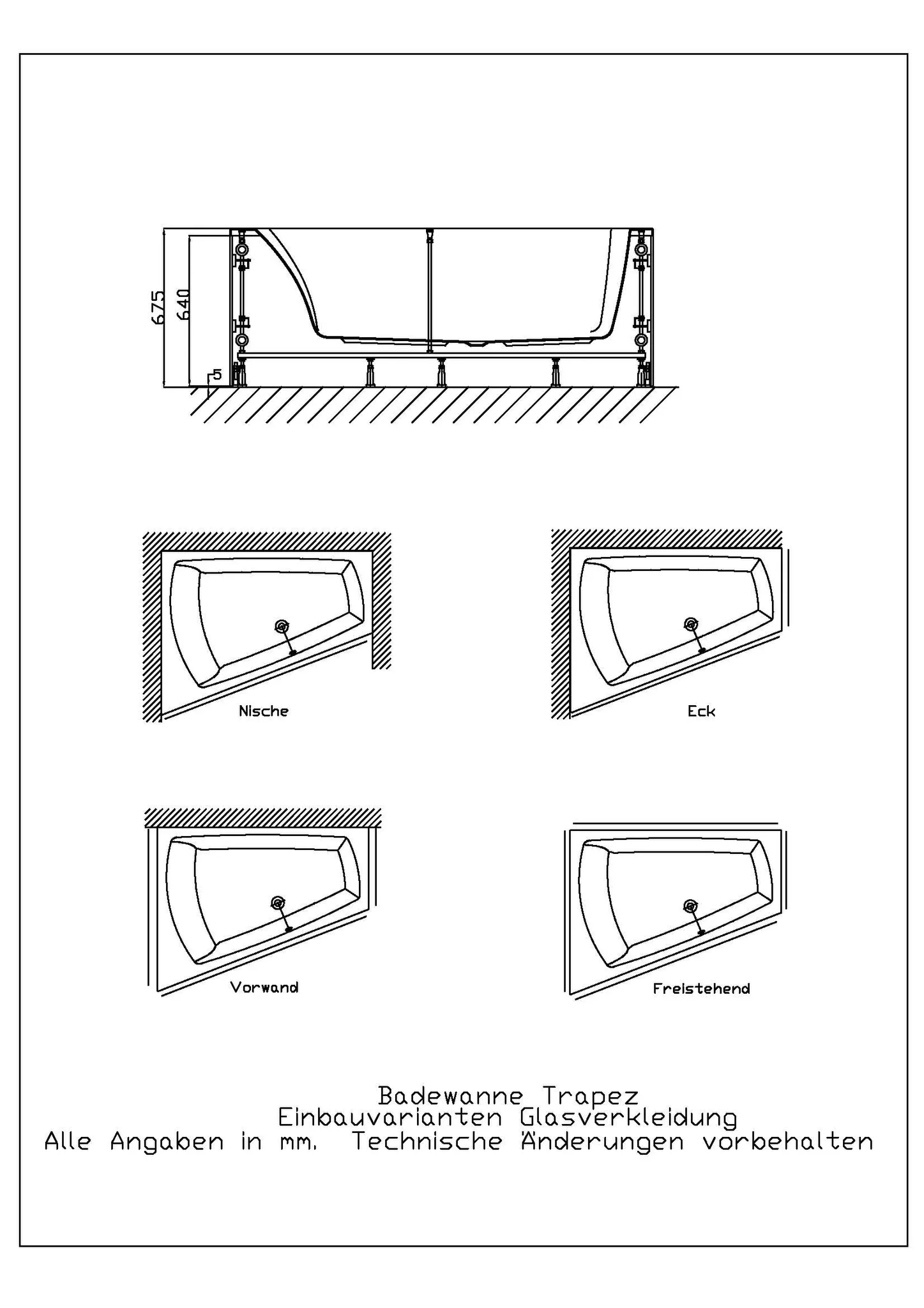 675
640
5

Nische

Eck

Vorwand

Freistehend

Badewanne Trapez
Einbauvarianten Glasverkleidung
Alle Angaben in mm. Technische Änderungen vorbehalten