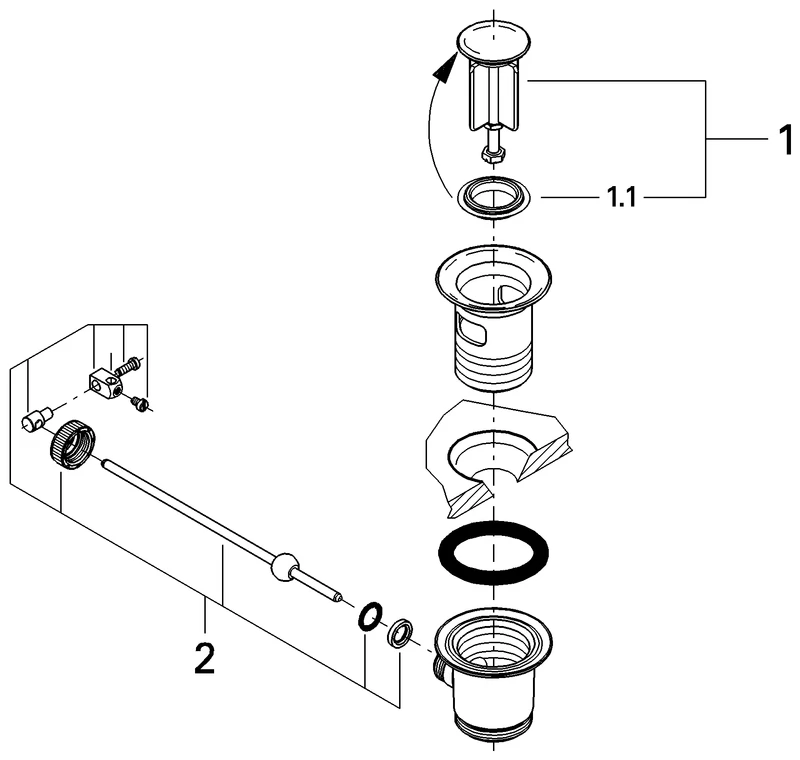 1
1.1
2