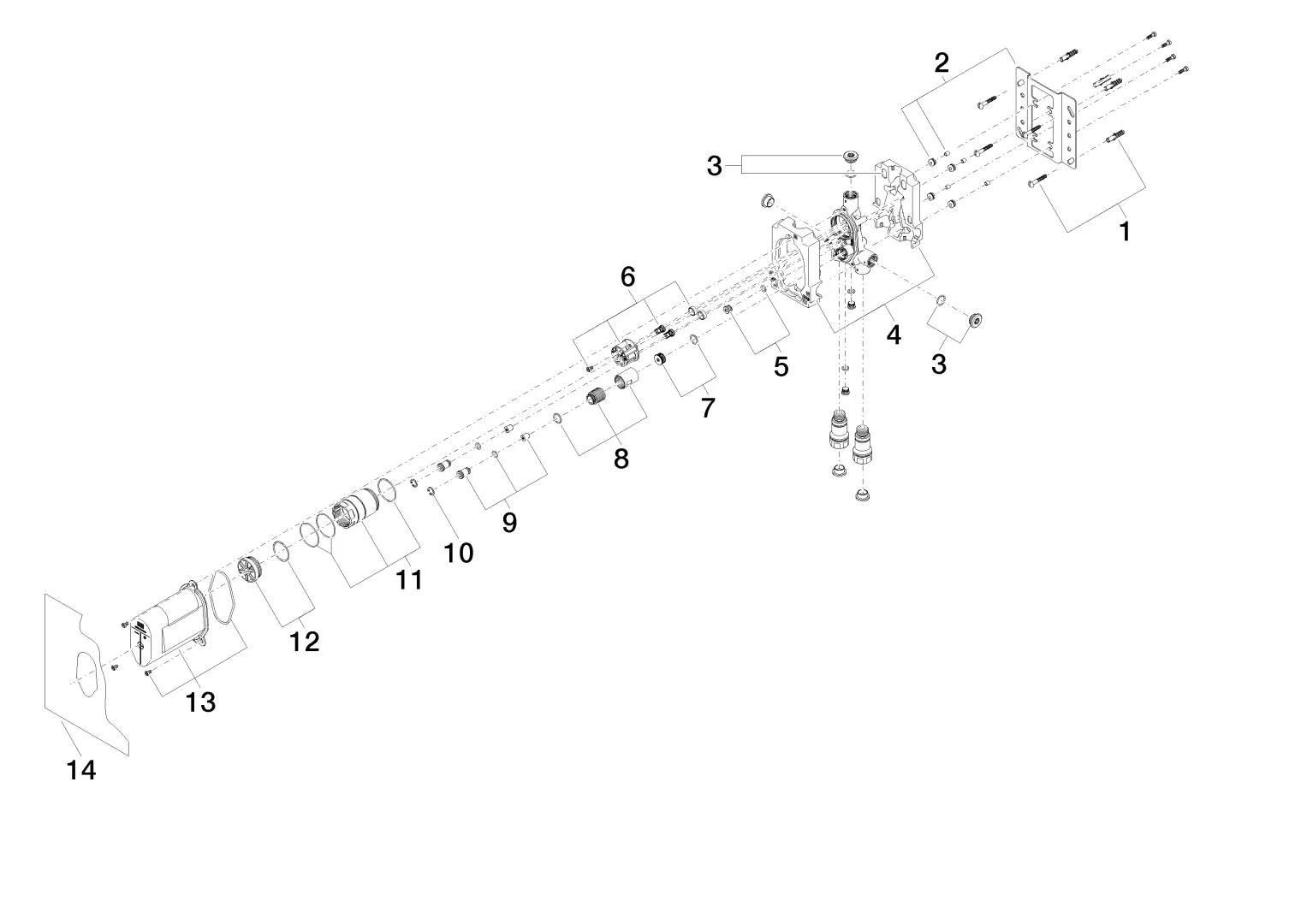 2
3
1
6
4
3
5
7
8
9
10
11
12
13
14