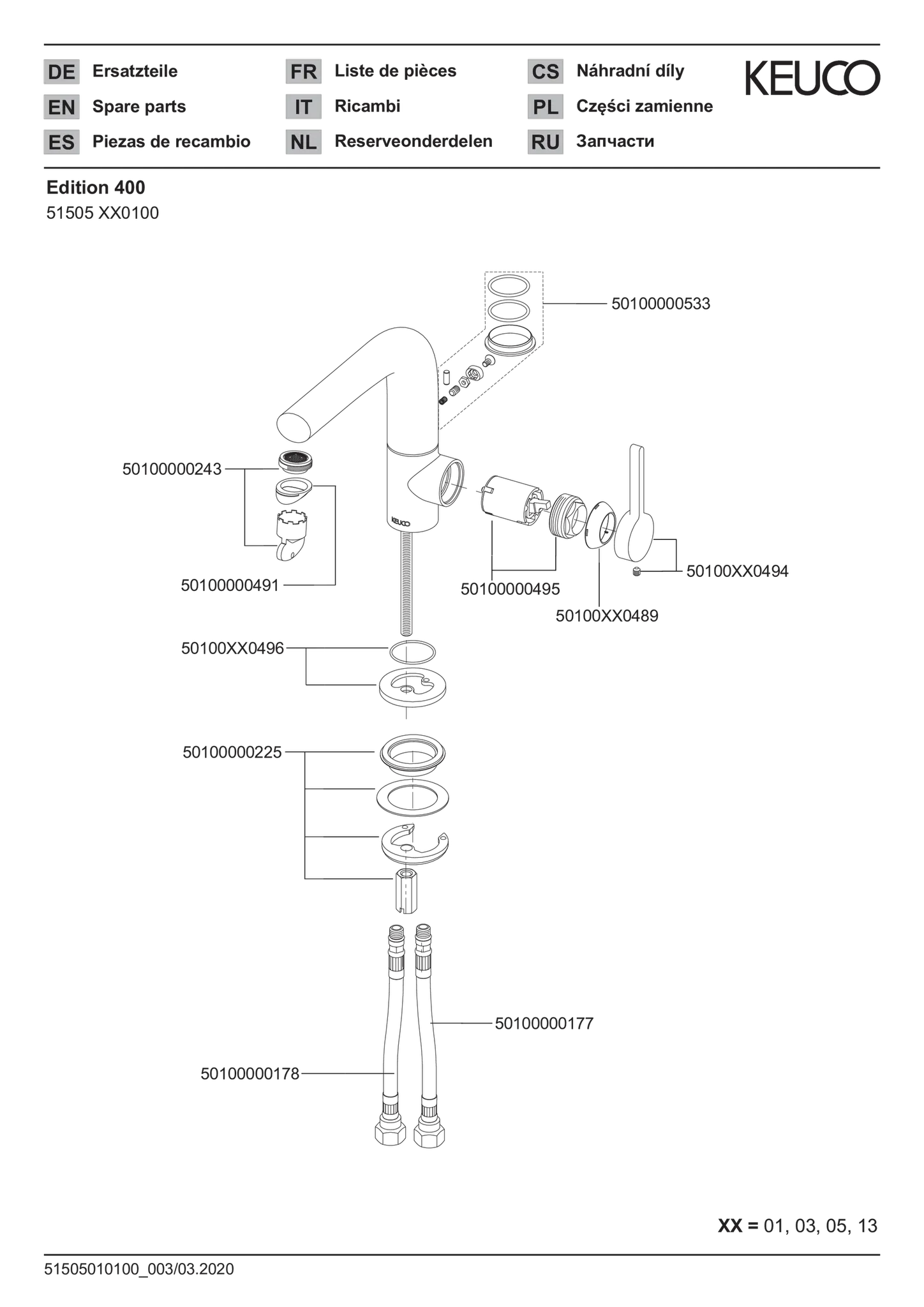 DE Ersatzteile
EN Spare parts
ES Piezas de recambio

FR Liste de pièces
IT Ricambi
NL Reserveonderdelen

CS Náhradní díly
PL Części zamienne
RU Запчасти

KEUCO

Edition 400
51505 XX0100

50100000533
50100000243
KEUCO
50100000491
50100000495
50100XX0494
50100XX0489
50100XX0496
50100000225
50100000177
50100000178

XX = 01, 03, 05, 13

51505010100_003/03.2020