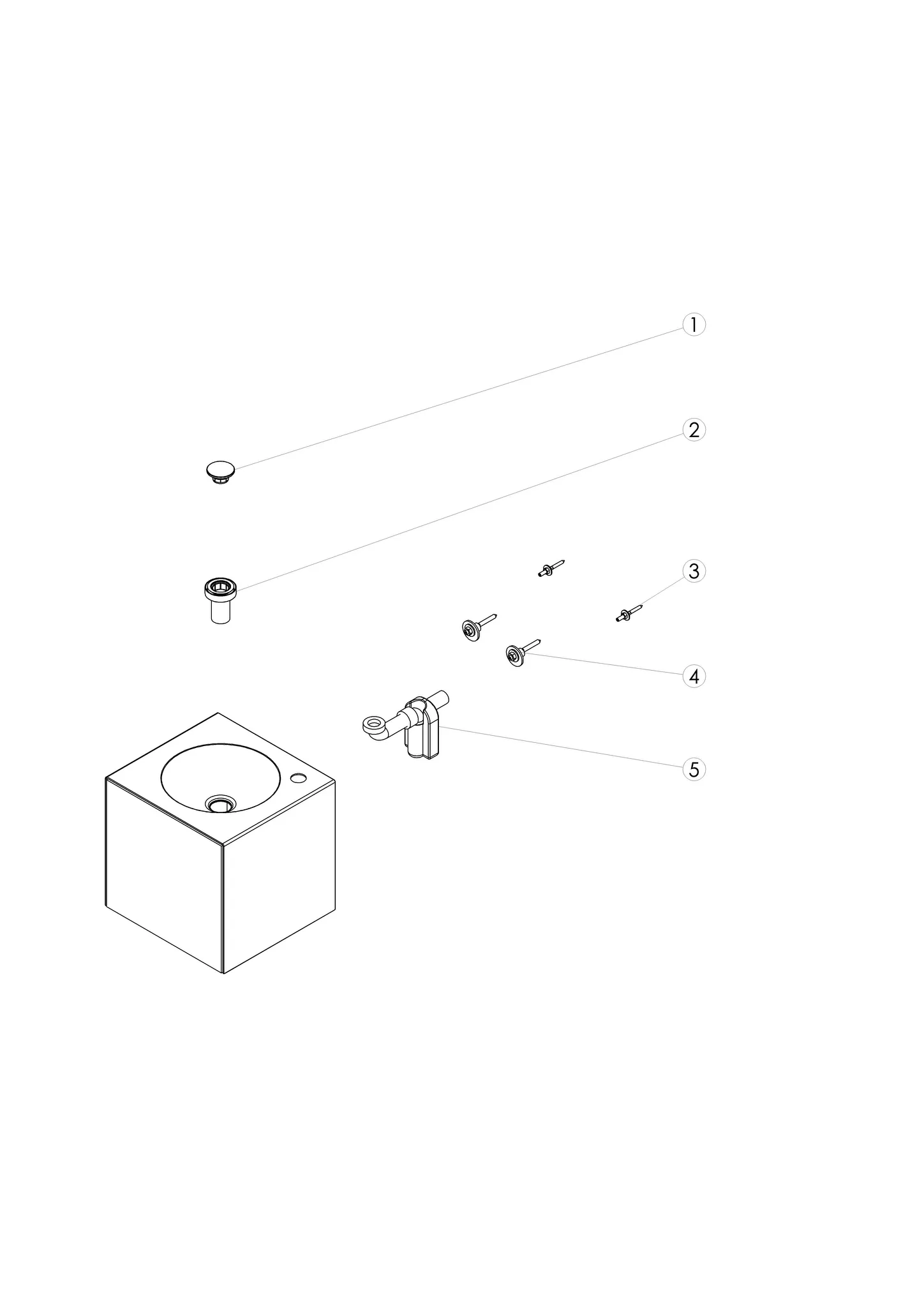 1
2
3
4
5