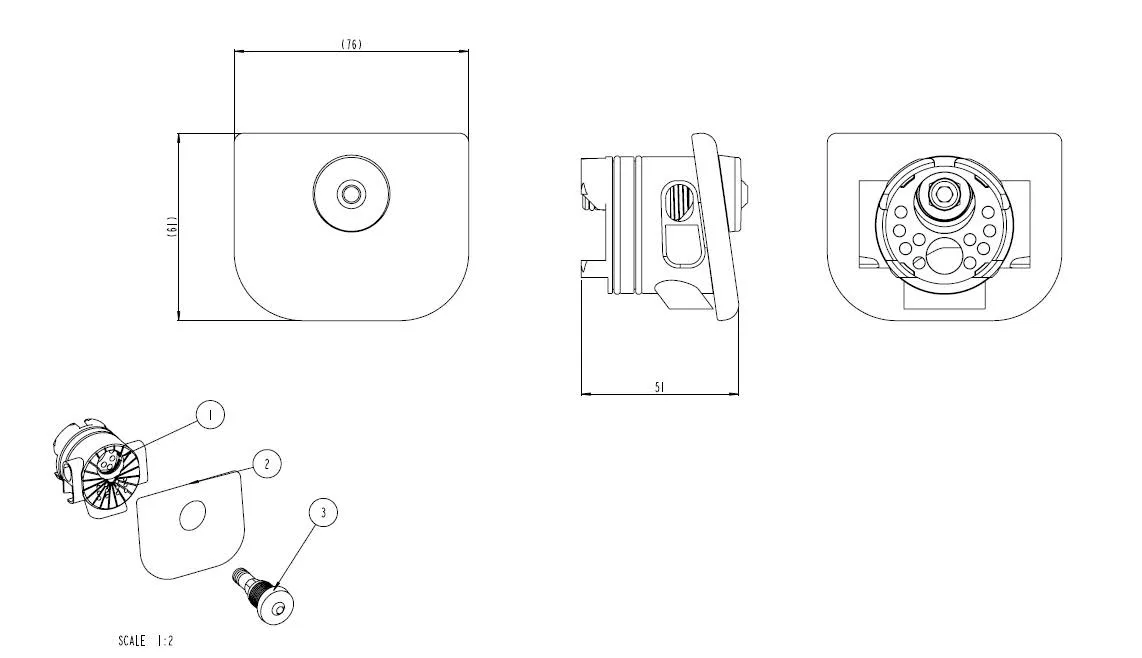 (76)

(61)

51

1

2

3

SCALE 1:2