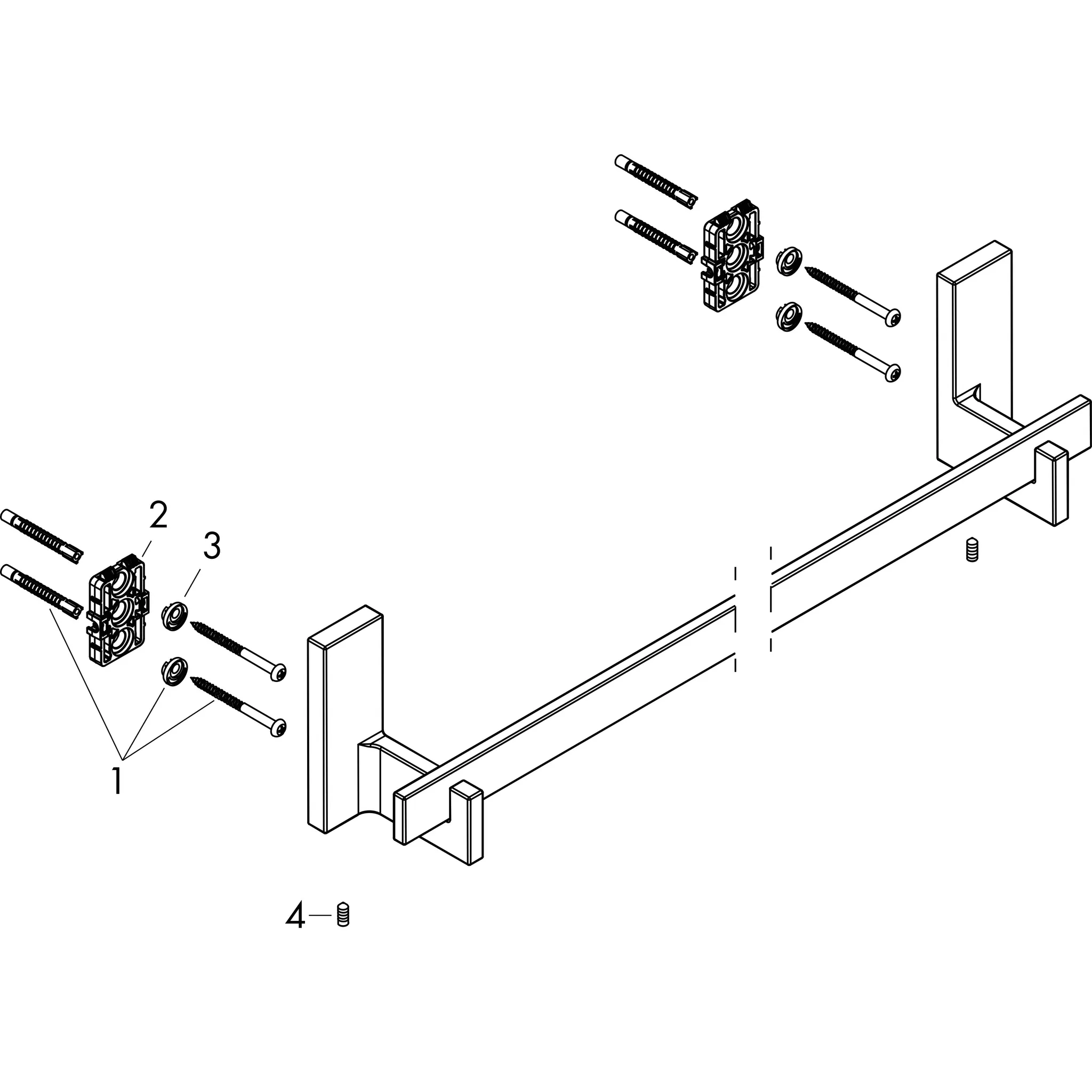 2
3
1
4