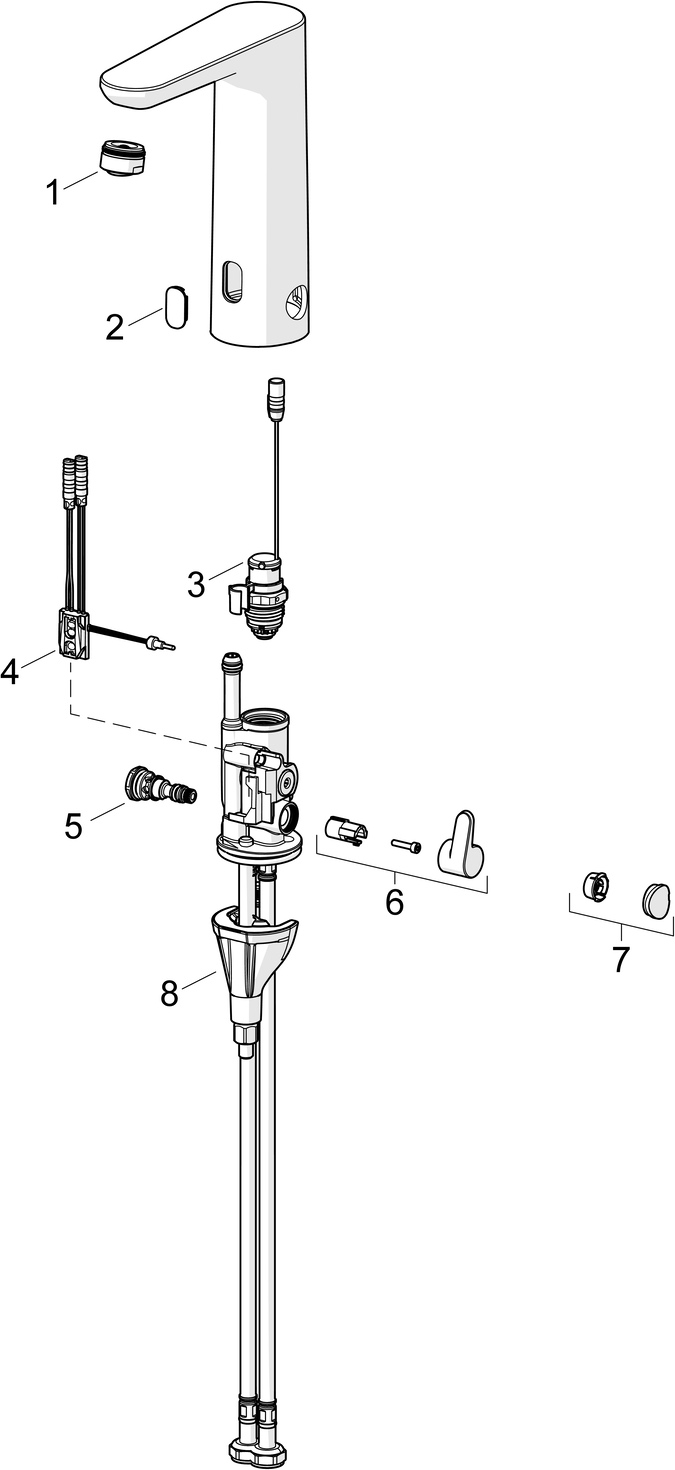 1
2
3
4
5
6
7
8