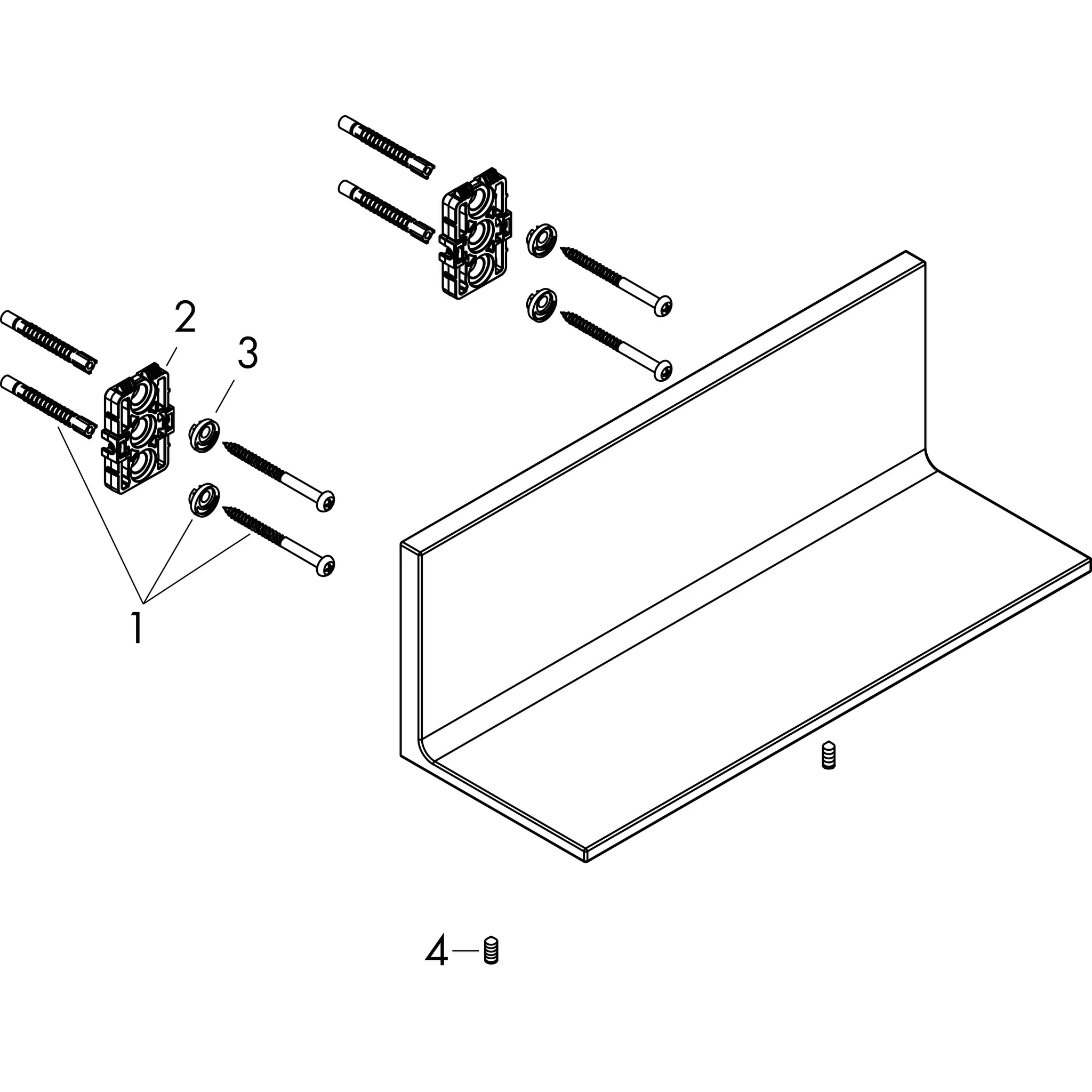 2
3
1
4