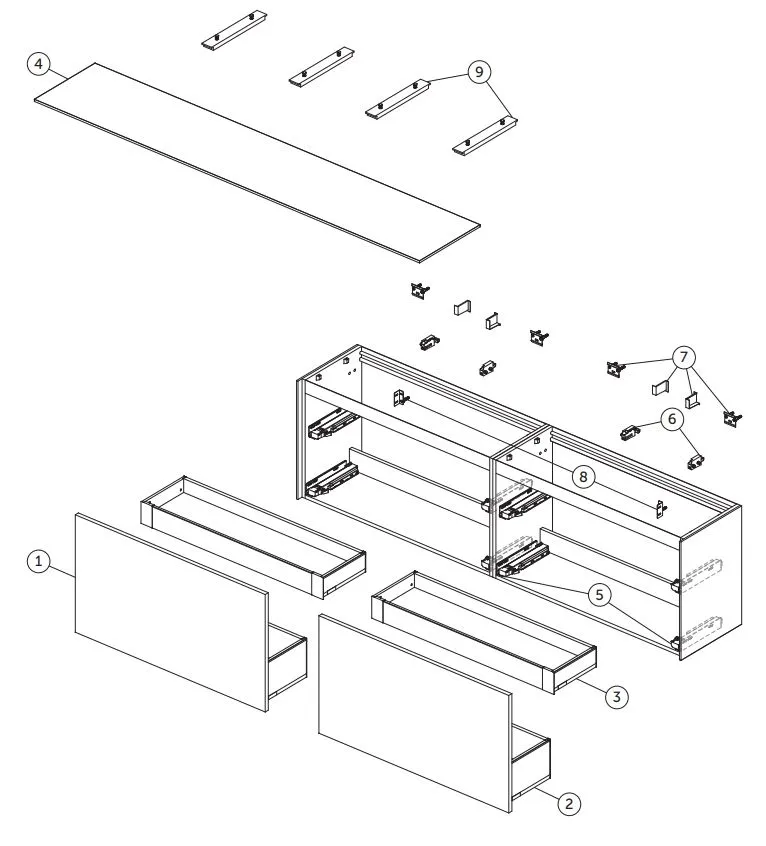 4
9
7
6
8
1
5
3
2