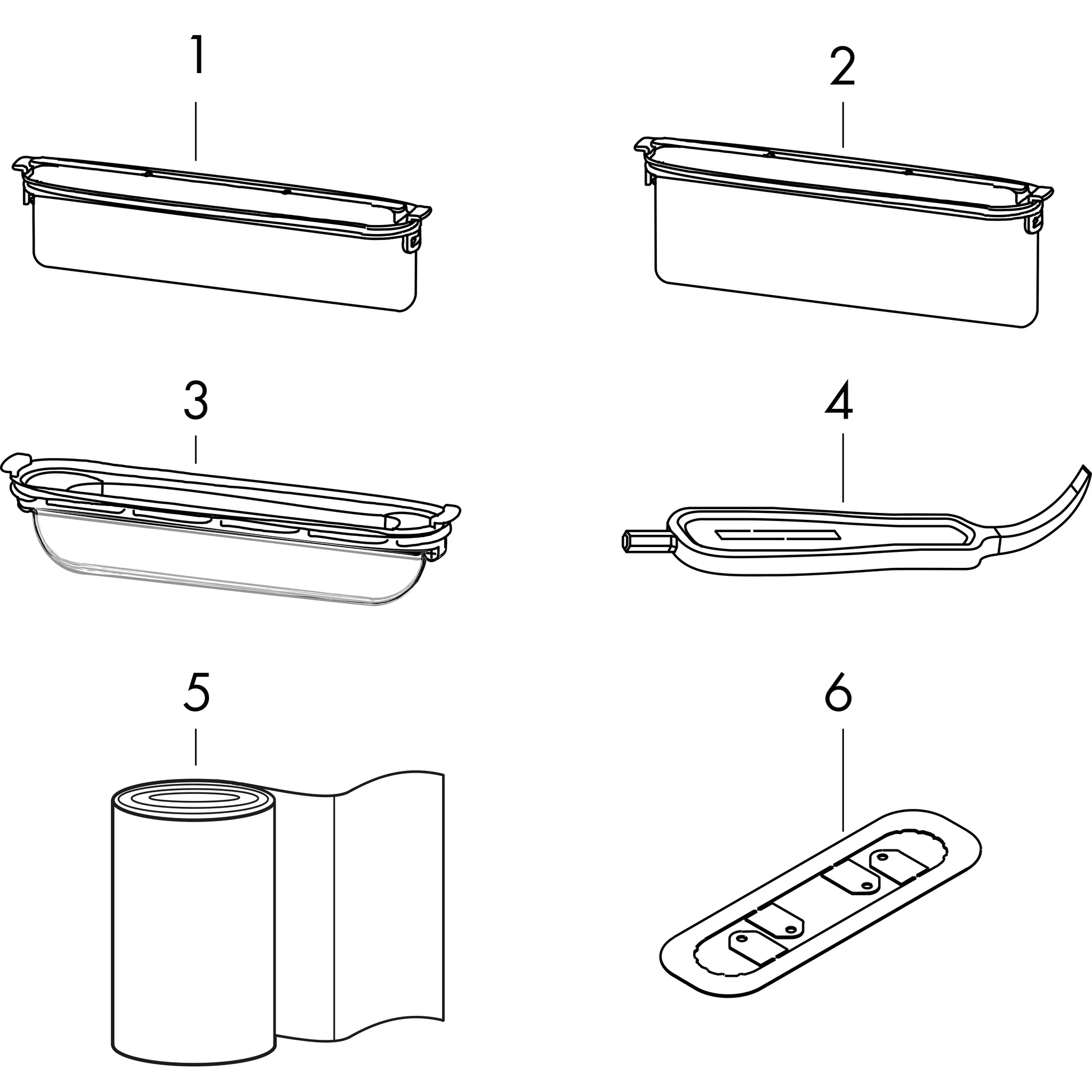 1

2

3

4

5

6