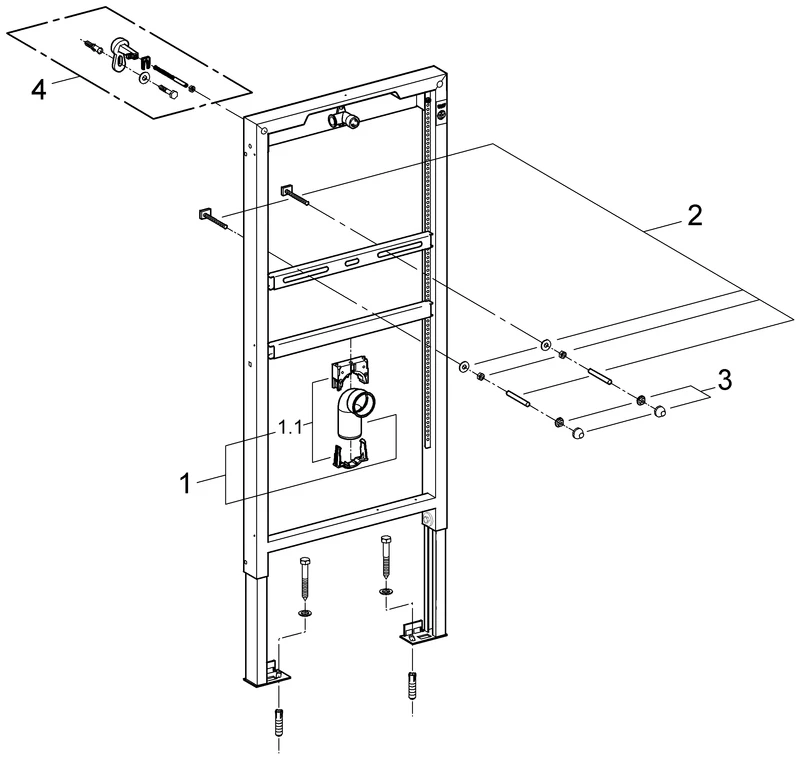 4
2
3
1.1
1