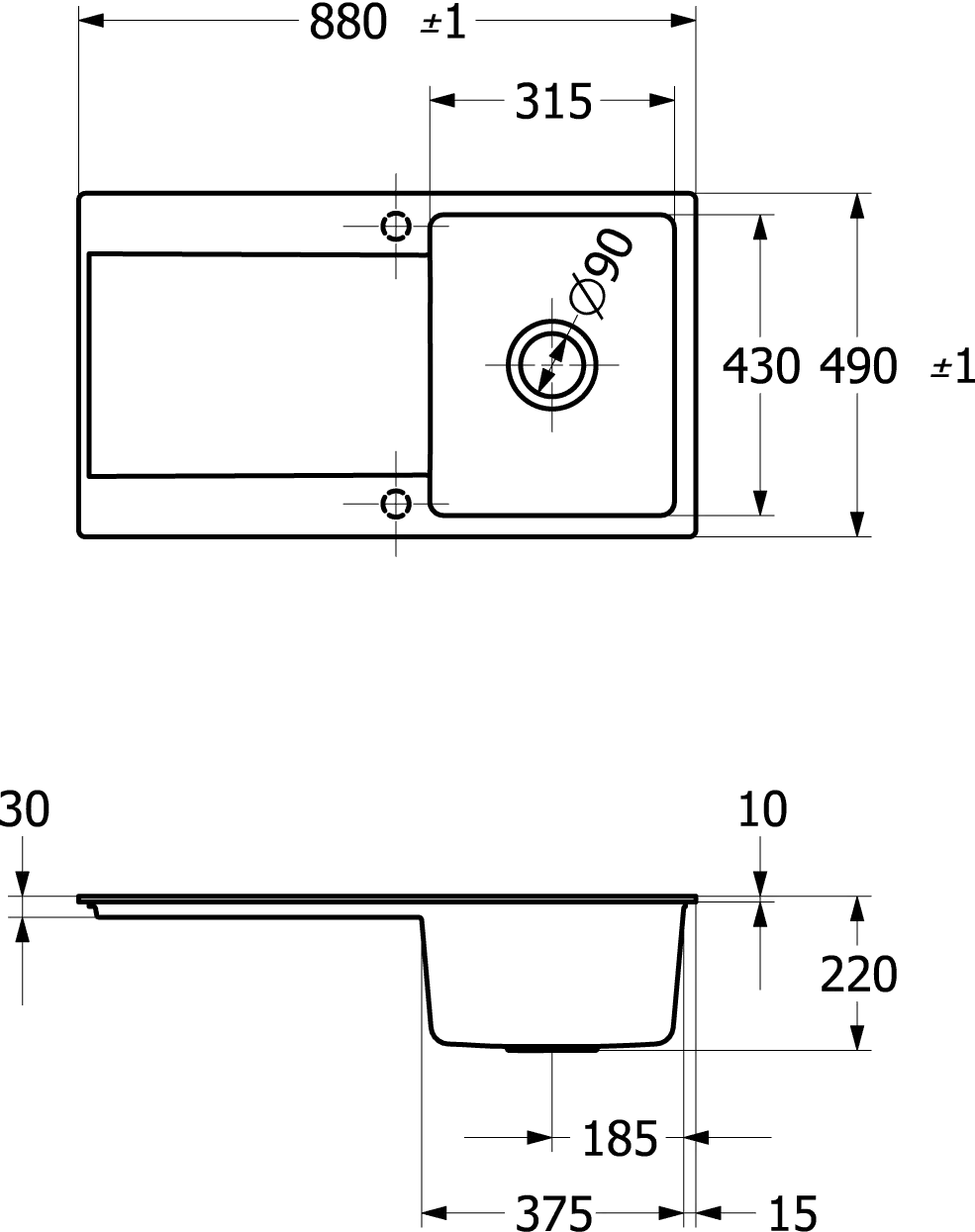 880 ±1
315
Ø90
430 490 ±1
30
10
220
185
375 15