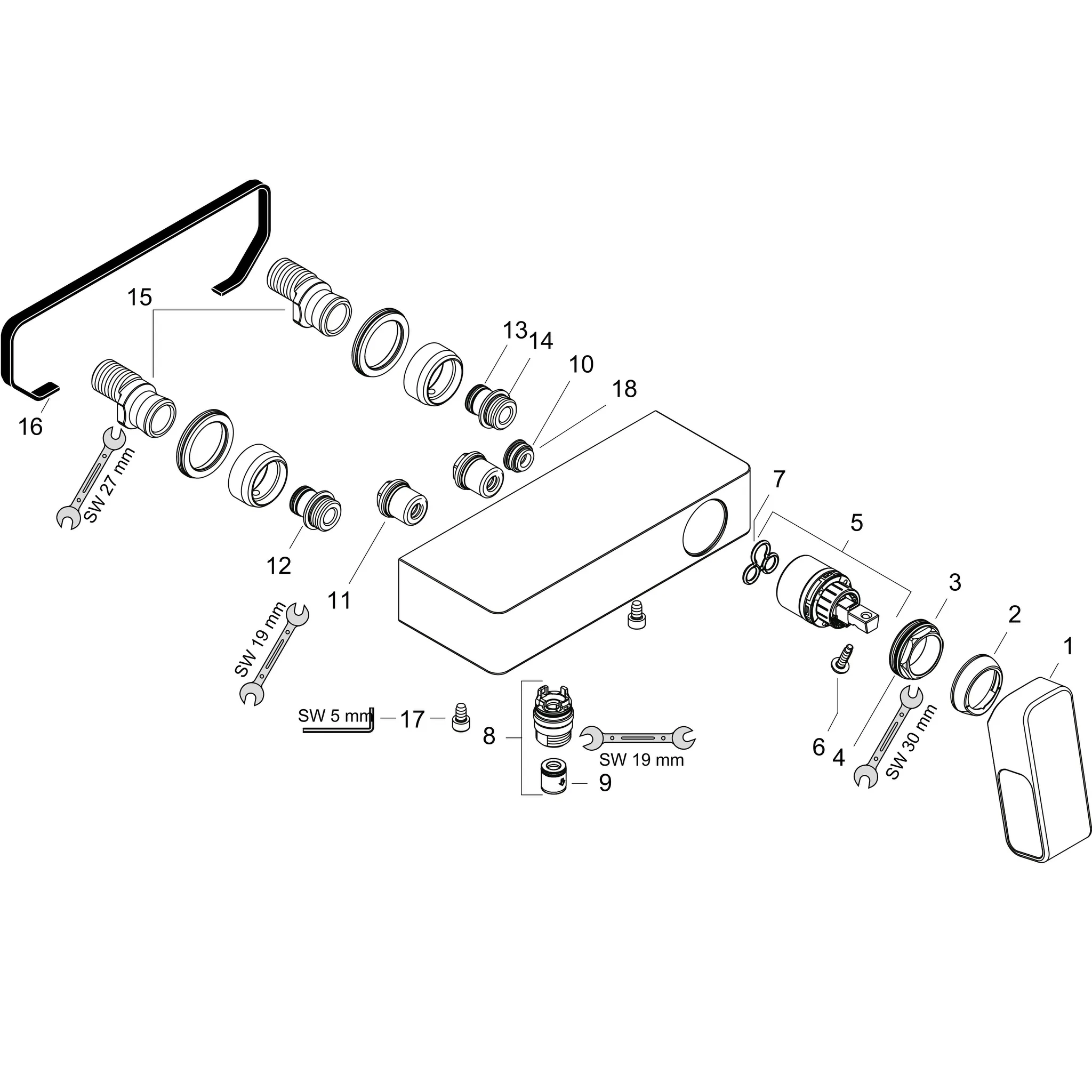 15
13
14
10
18
16
SW 27 mm
12
11
7
5
3
2
1
SW 19 mm
SW 5 mm
17
8
SW 19 mm
9
6
4
SW 30 mm